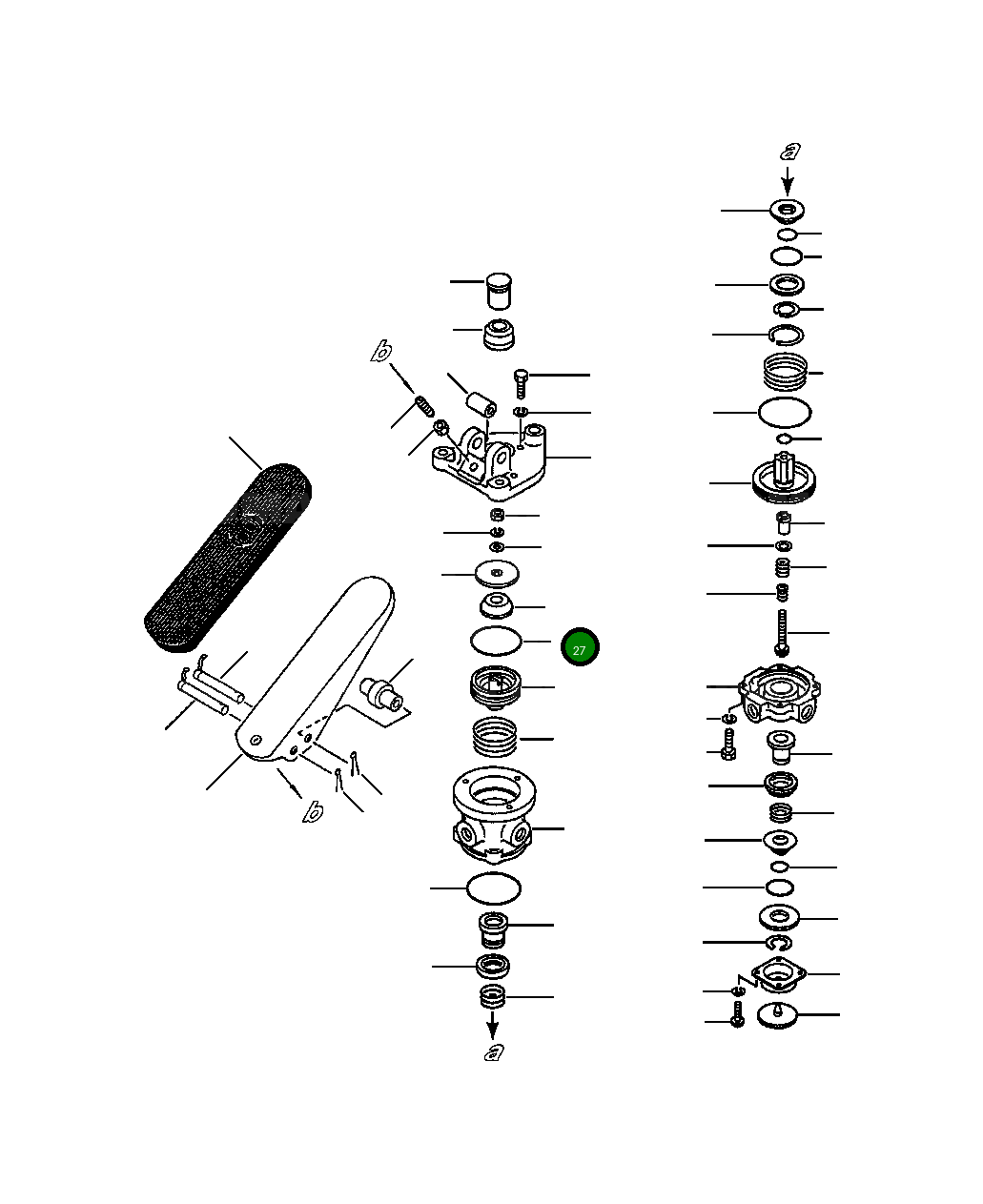 a

b

27

b

a