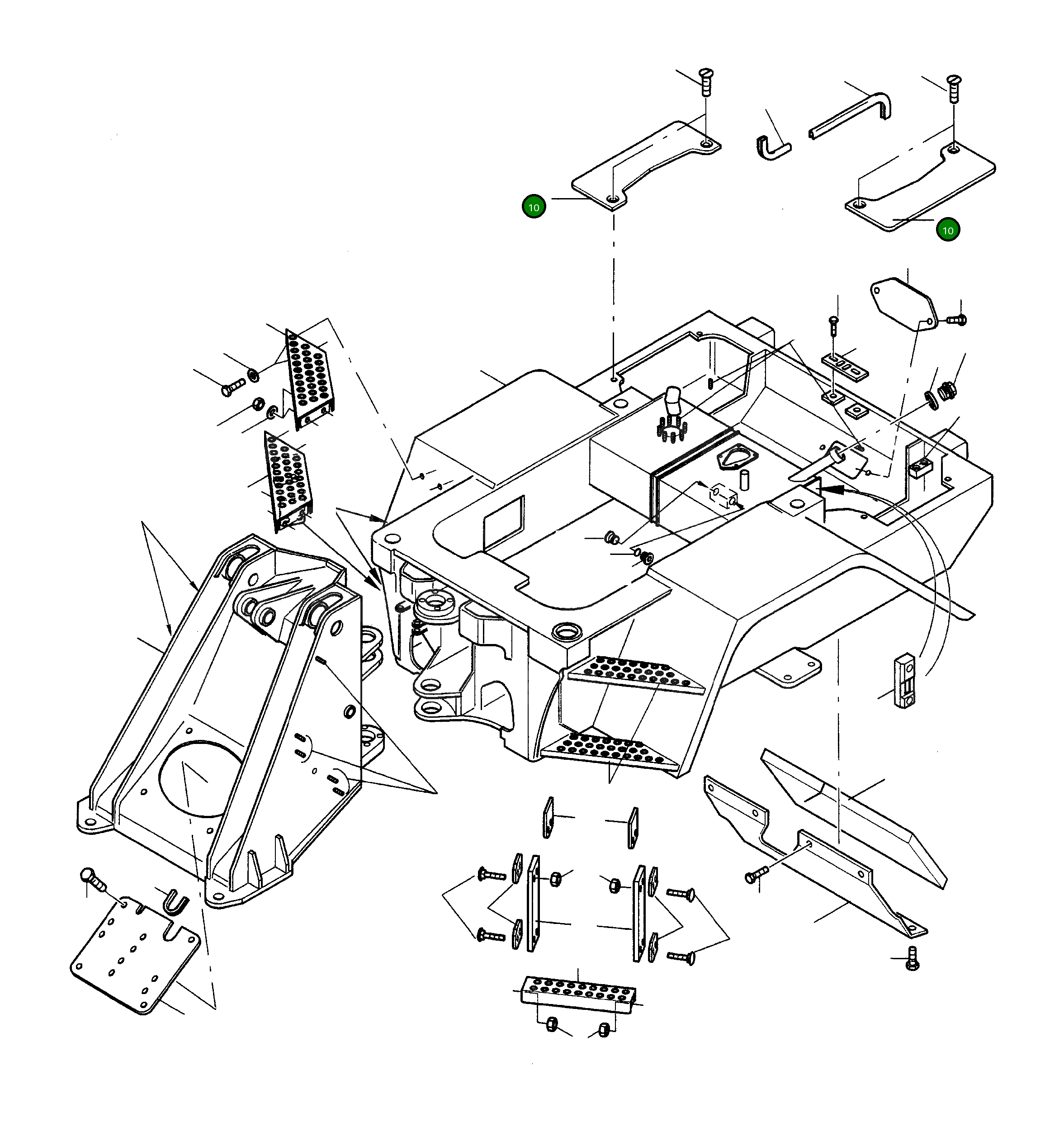 10
10