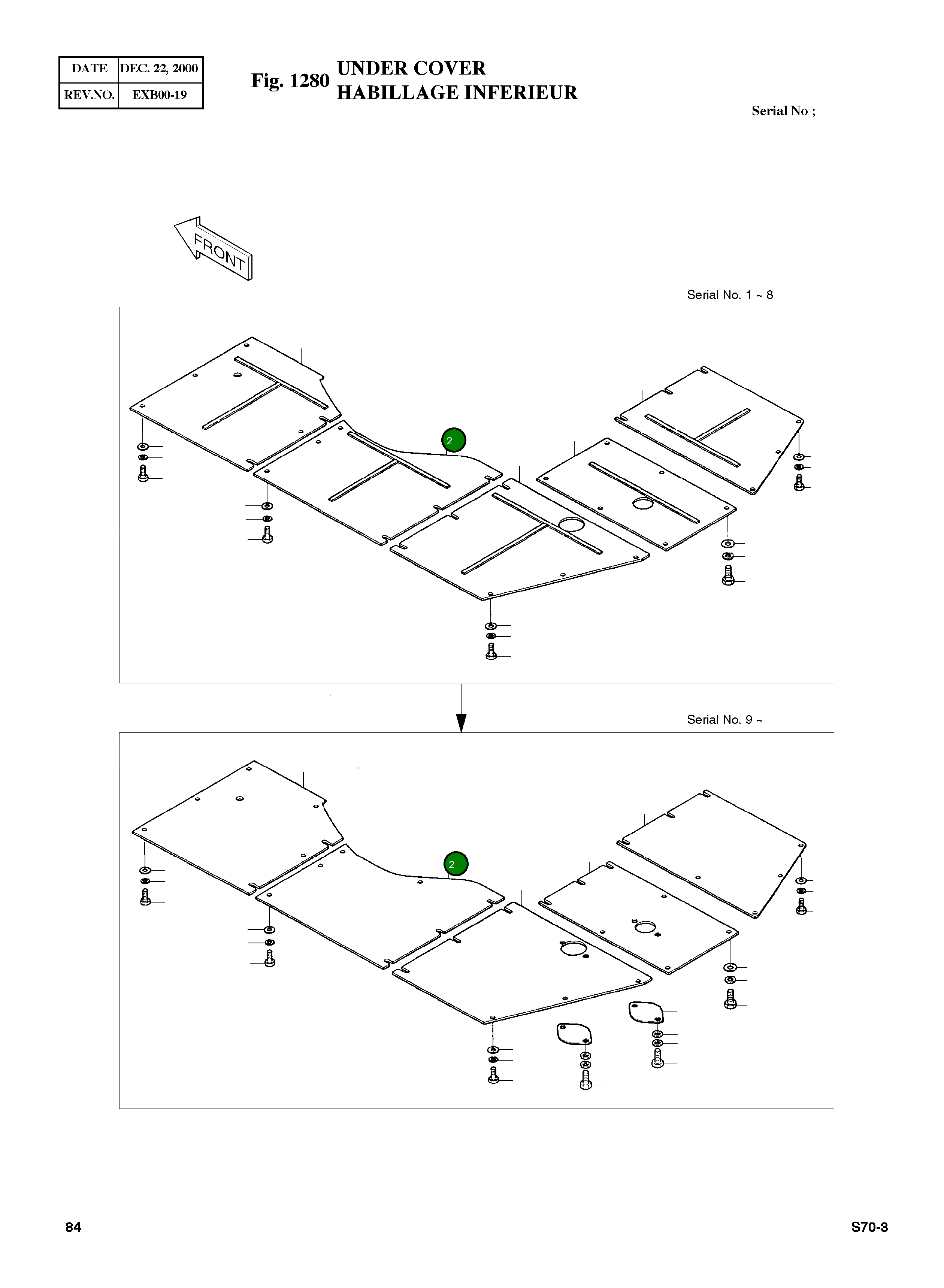 | DATE | DEC. 22, 2000 |
|---|---|
| REV.NO. | EXB00-19 |

Fig. 1280 UNDER COVER
HABILLAGE INFERIEUR

Serial No ;

FRONT

Serial No. 1 ~ 8

2

Serial No. 9 ~

2

84

S70-3