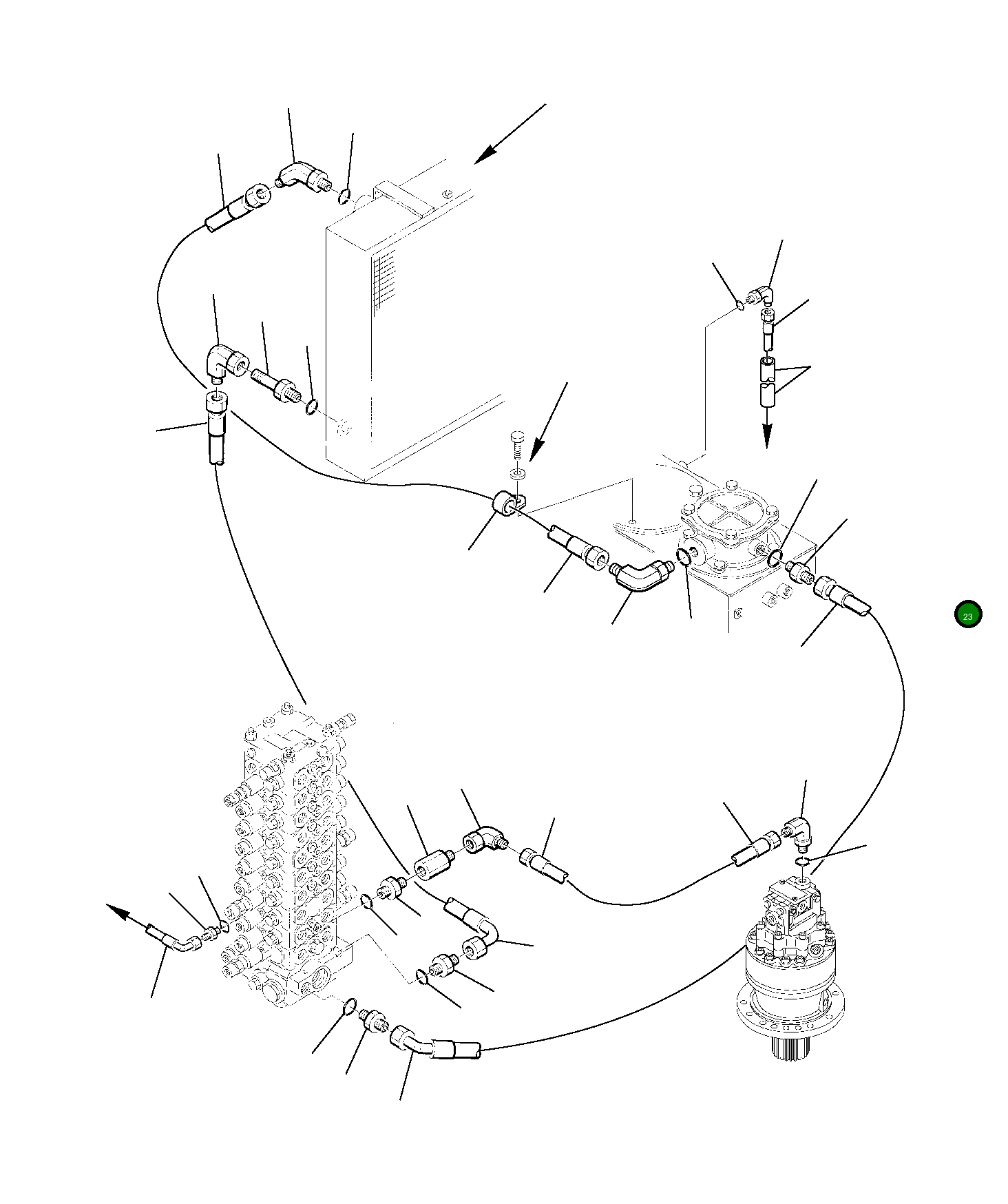 23