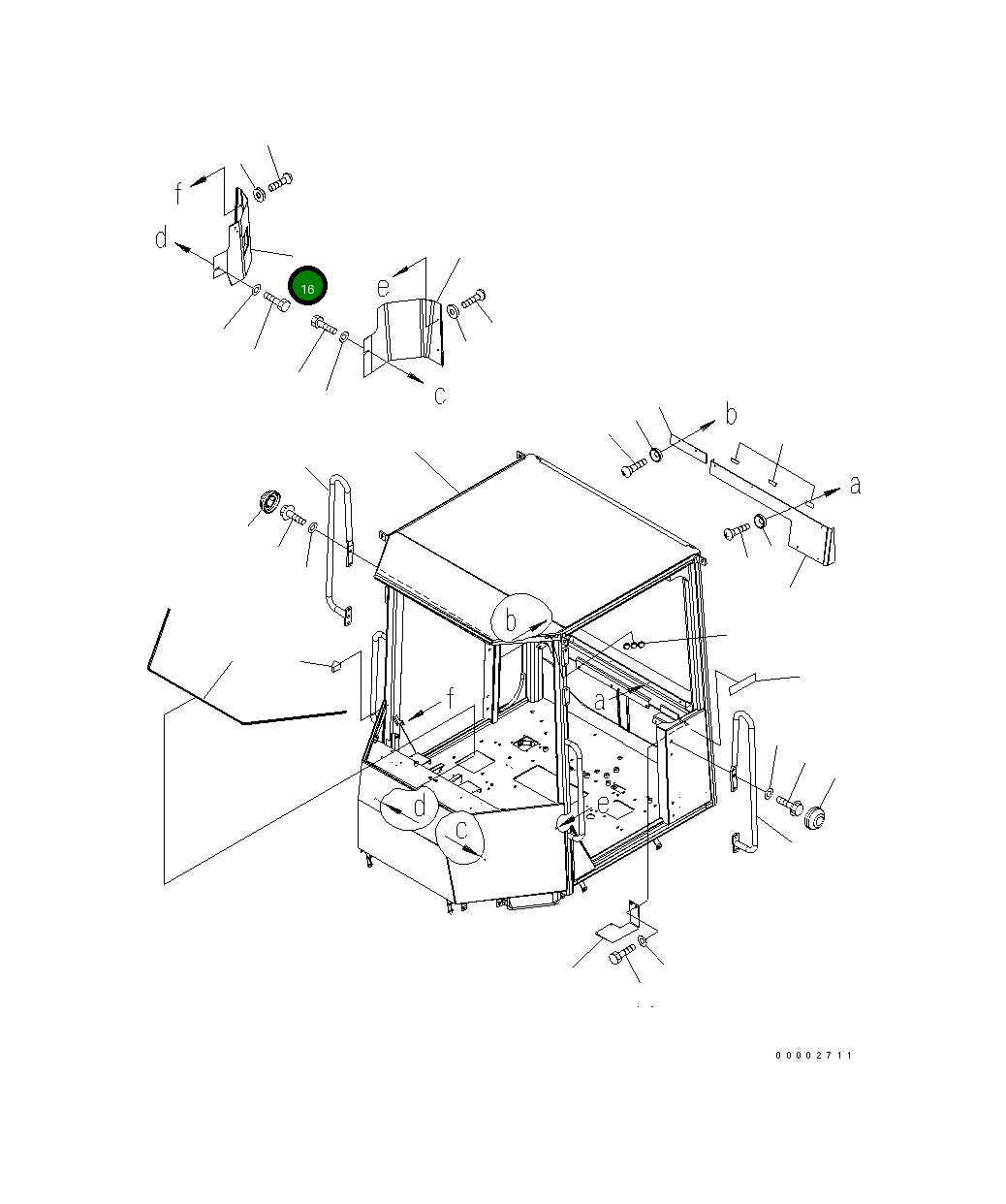 f
d
16
e
c
b
a
b
f
a
d
c
e
00002711