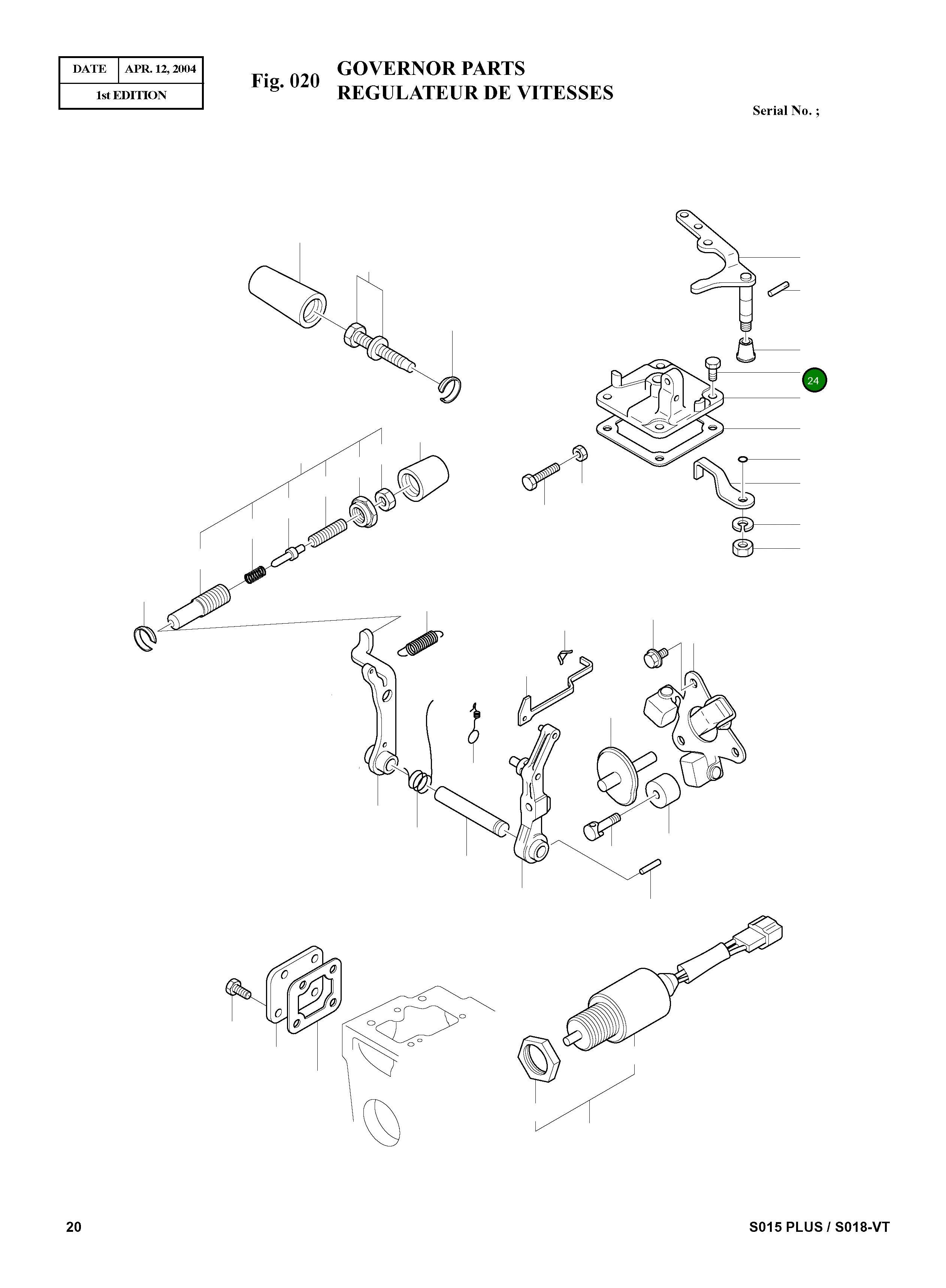 | DATE | APR. 12, 2004 |
|---|---|
| 1st EDITION | |

Fig. 020 GOVERNOR PARTS
REGULATEUR DE VITESSES

Serial No. ;

24

20

S015 PLUS / S018-VT