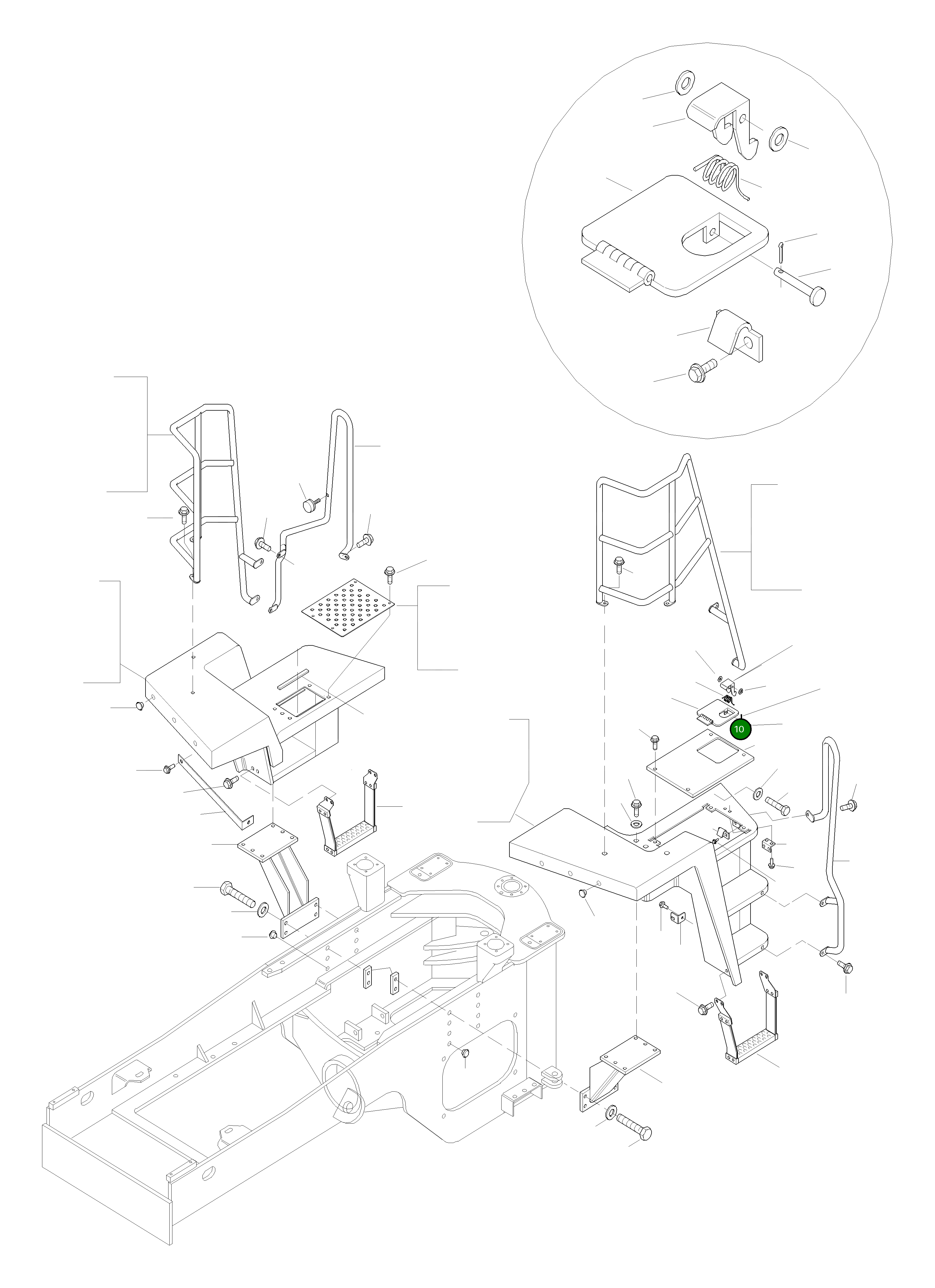 10