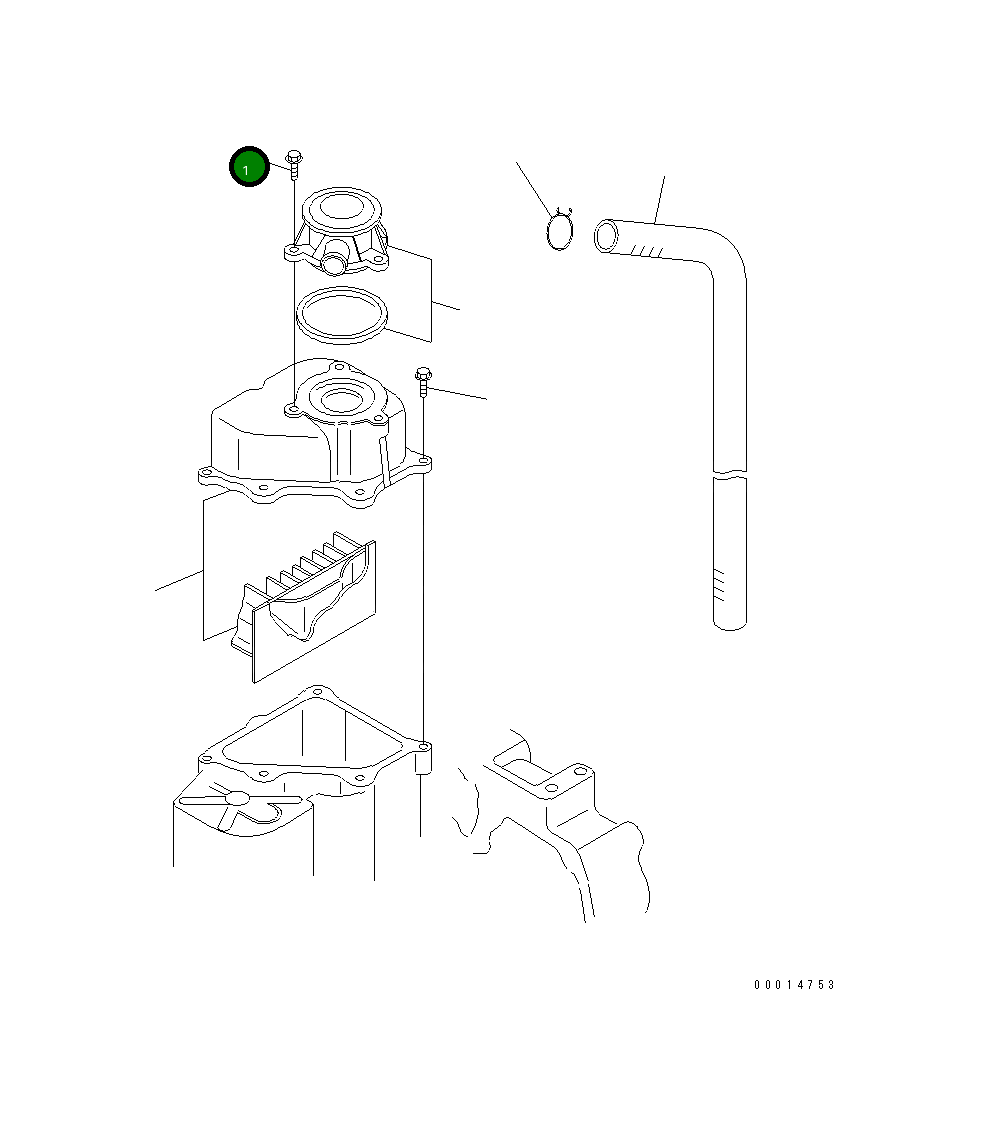 1

00014753