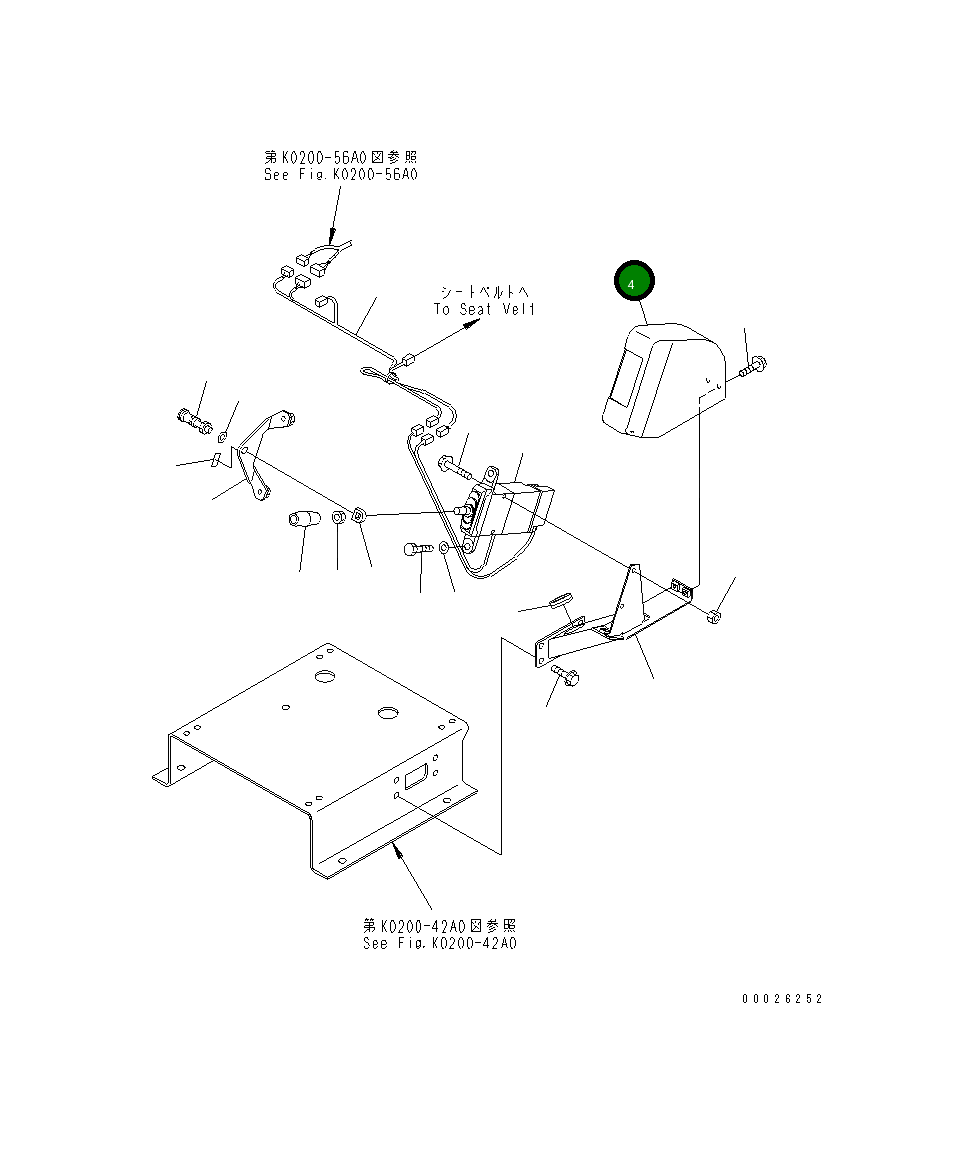 第K0200-56A0図参照
See Fig.K0200-56A0

シートベルトへ
To Seat Velt

4

第K0200-42A0図参照
See Fig.K0200-42A0

00026252