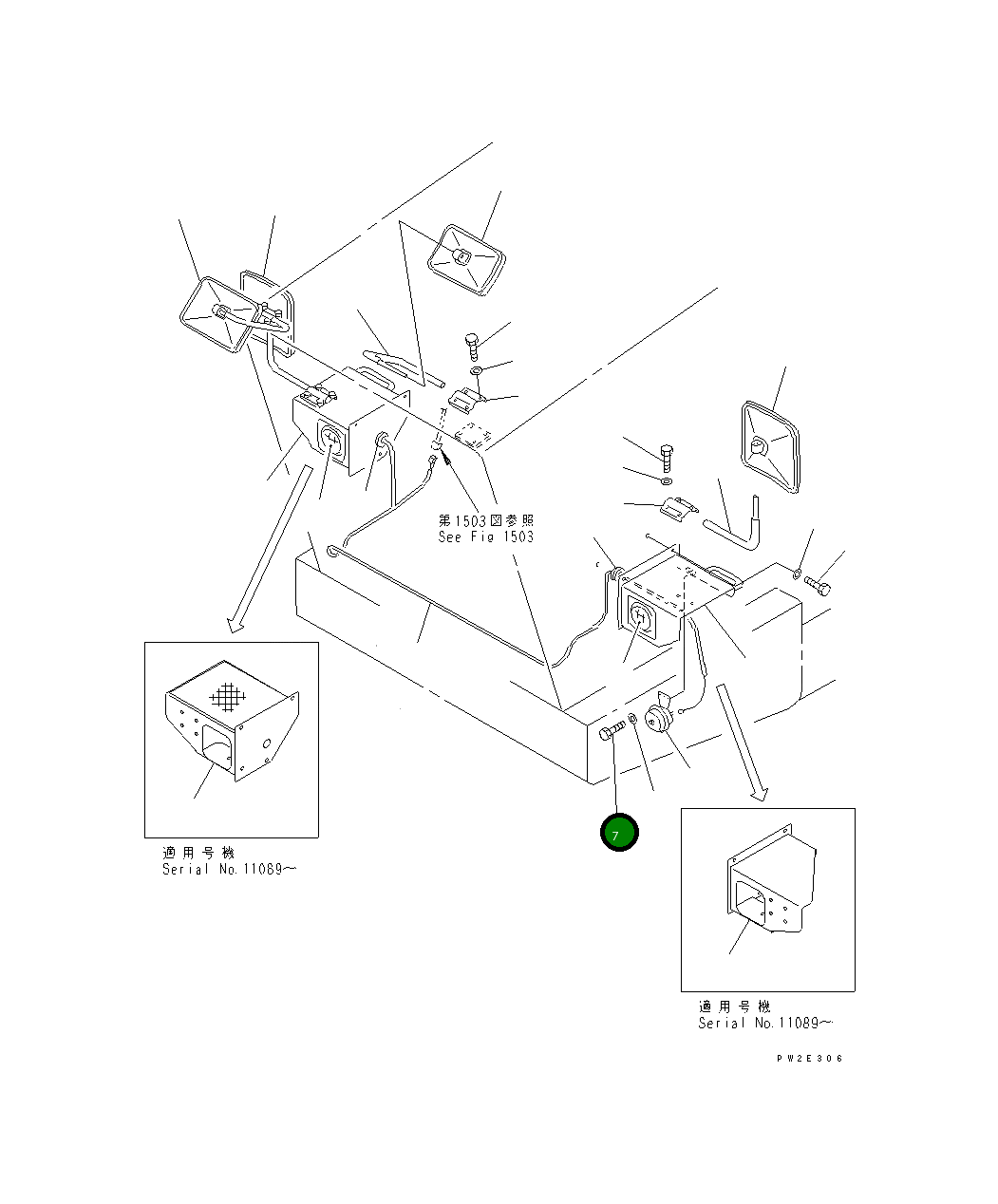 第1503図参照
See Fig 1503

適用号機
Serial No.11089～

7

適用号機
Serial No.11089～

PW2E306