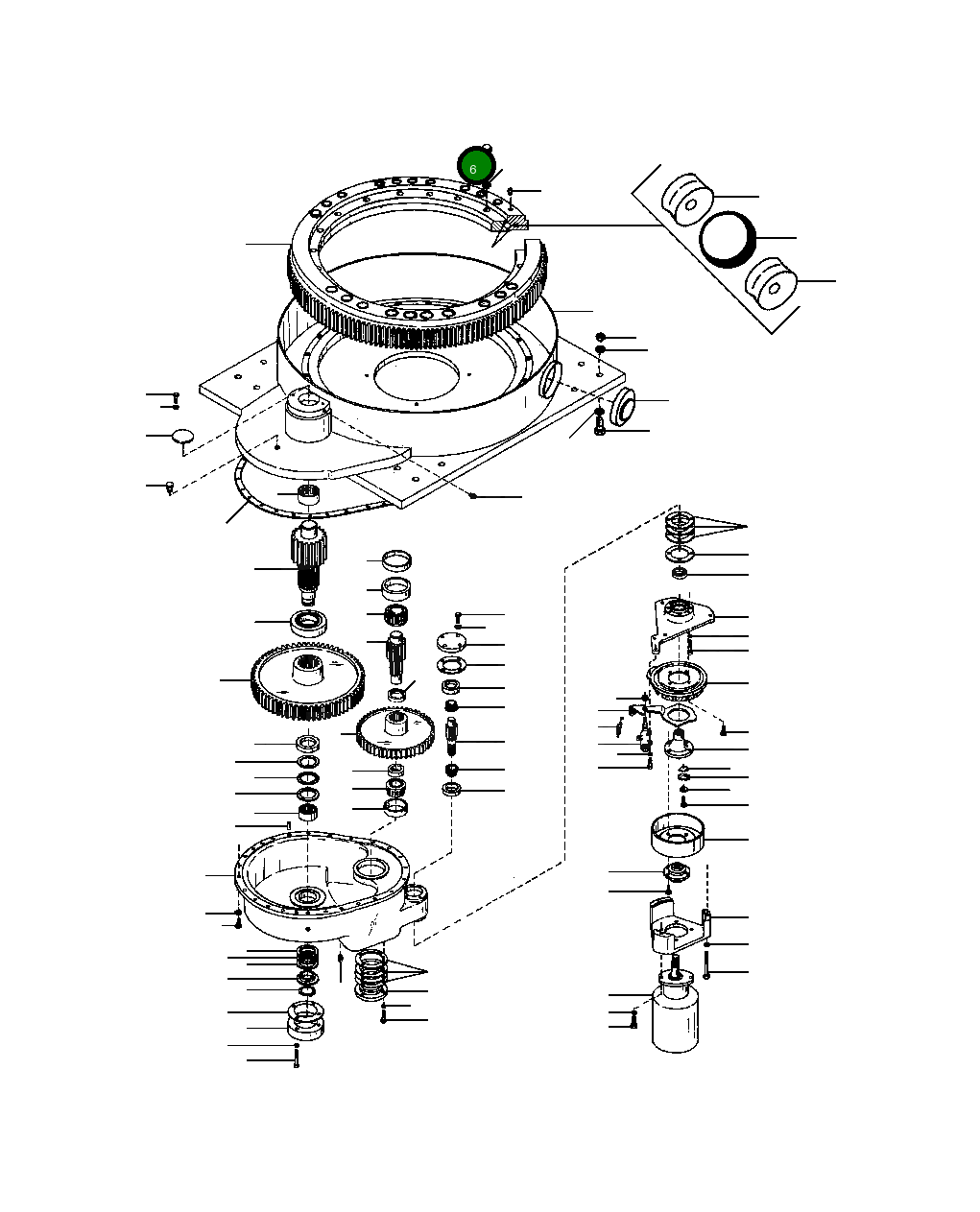 6