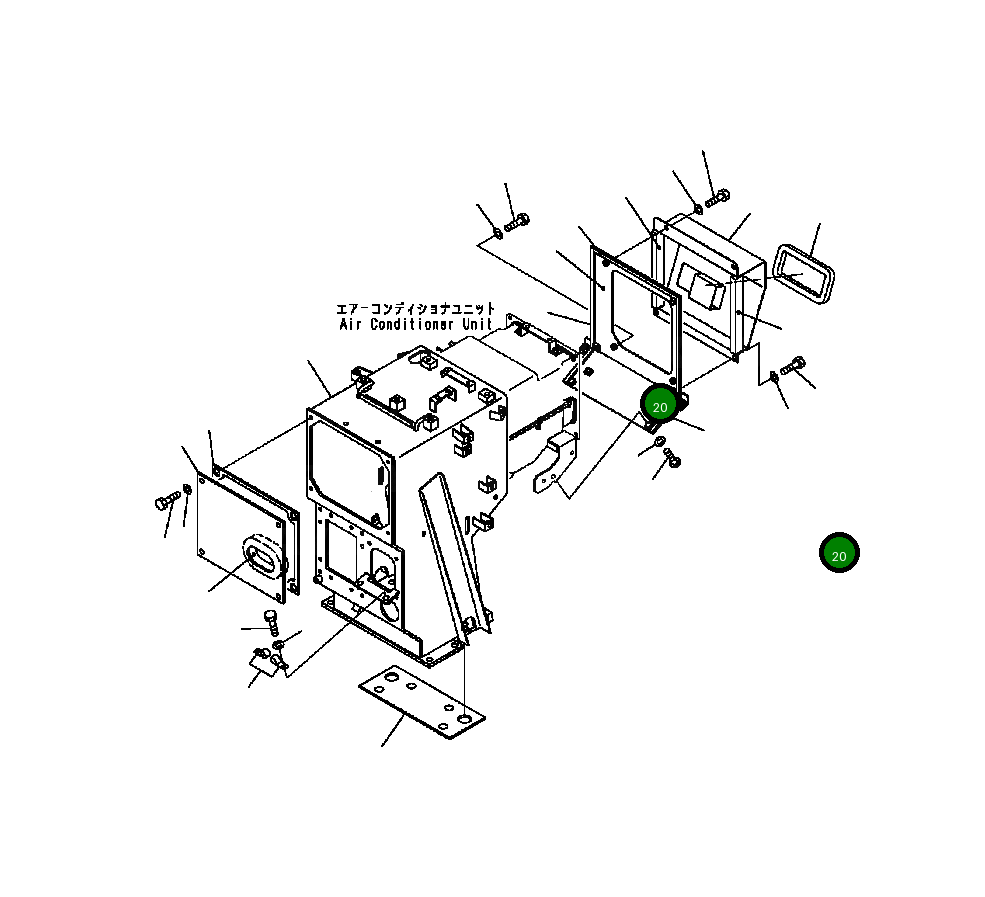 エアーコンディショナユニット
Air Conditioner Unit
20
20