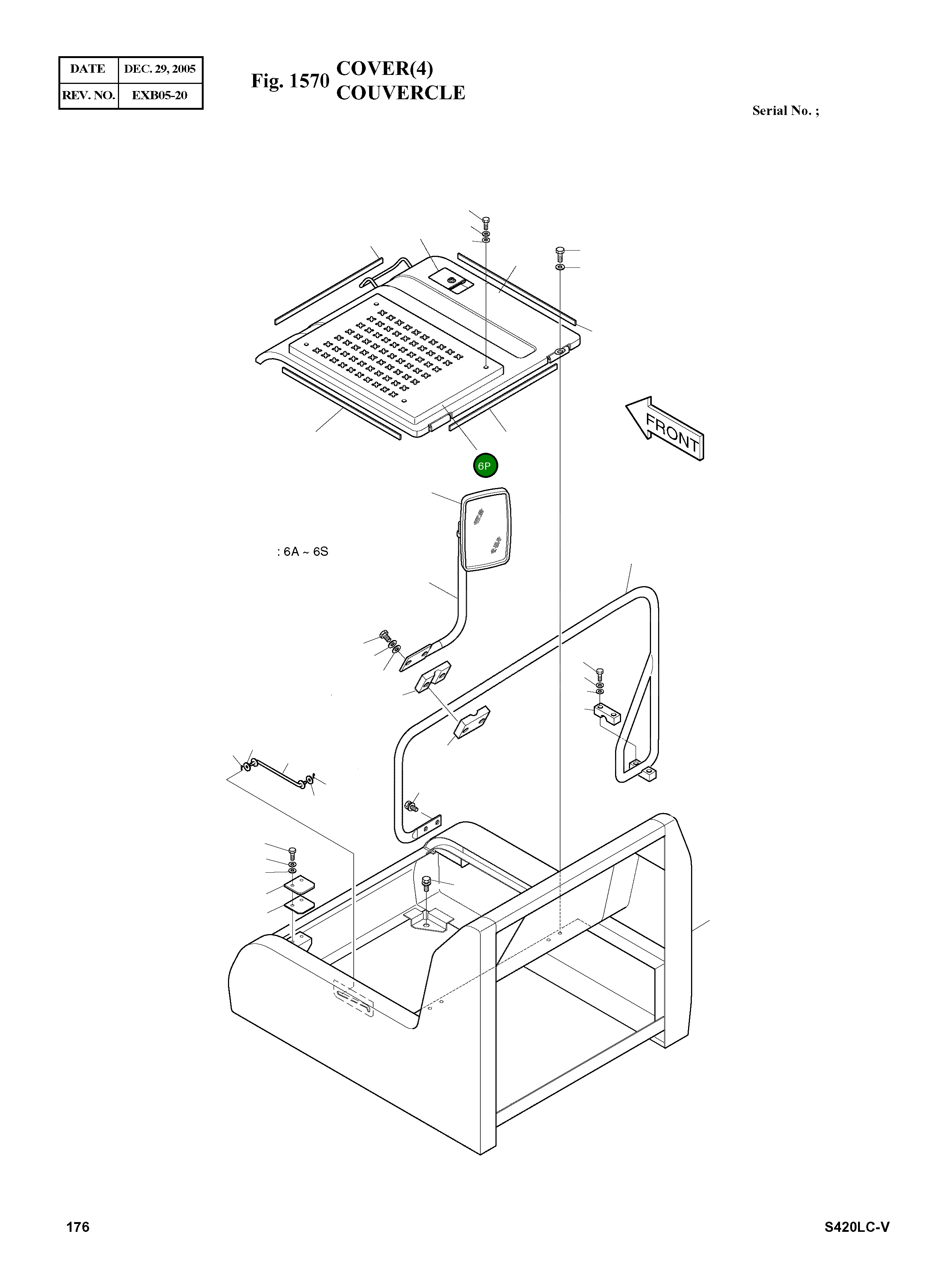 | DATE | DEC. 29, 2005 |
|---|---|
| REV. NO. | EXB05-20 |

Fig. 1570 COVER(4) COUVERCLE

Serial No. ;

FRONT

6P

: 6A ~ 6S

176

S420LC-V