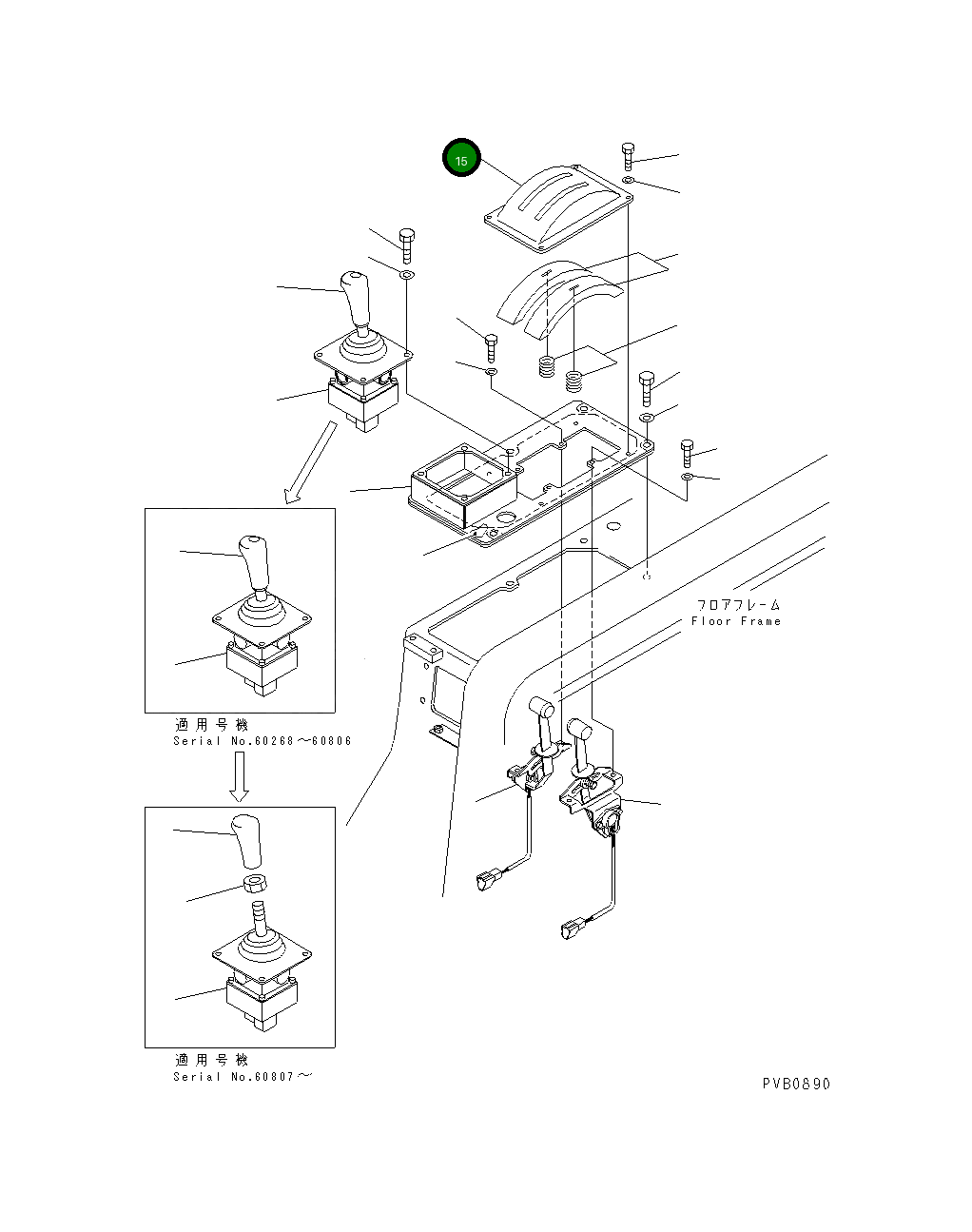 15

フロアフレーム
Floor Frame

適用号機
Serial No.60268～60806

適用号機
Serial No.60807～

PVB0890