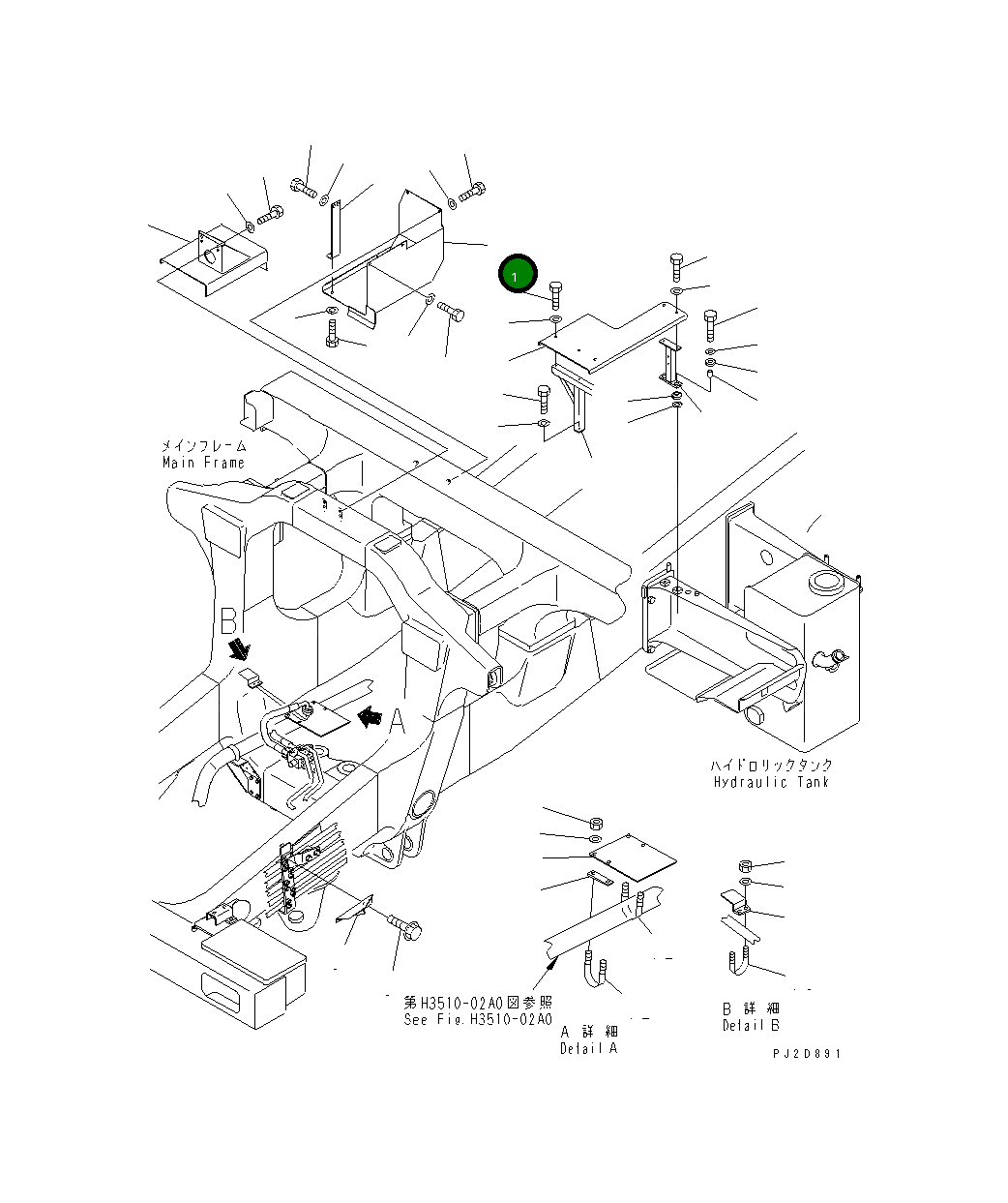 1

メインフレーム
Main Frame

B

A

ハイドロリックタンク
Hydraulic Tank

第H3510-02A0図参照
See Fig. H3510-02A0

A 詳細
Detail A

B 詳細
Detail B

PJ2D891