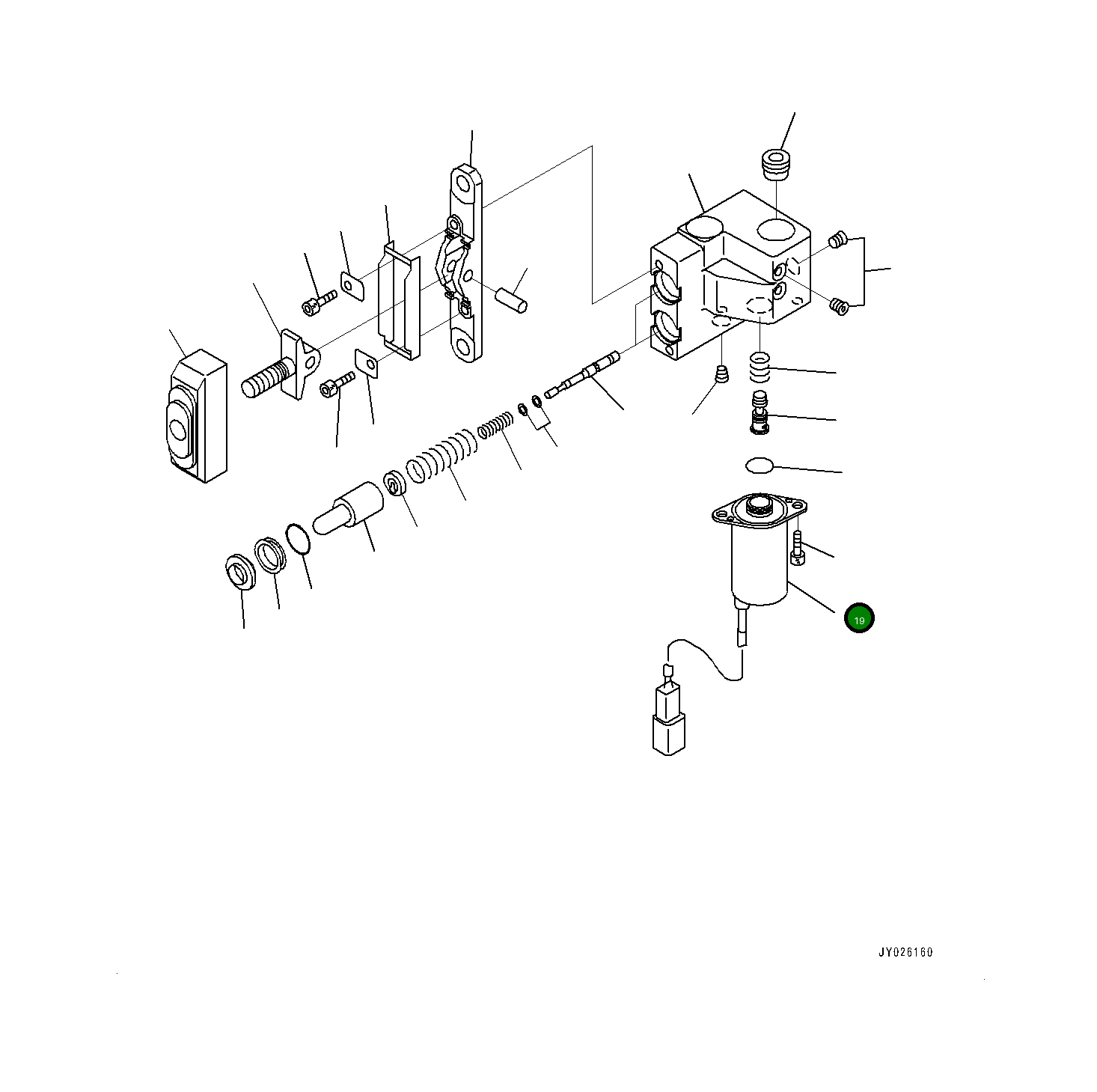 19

JY026160