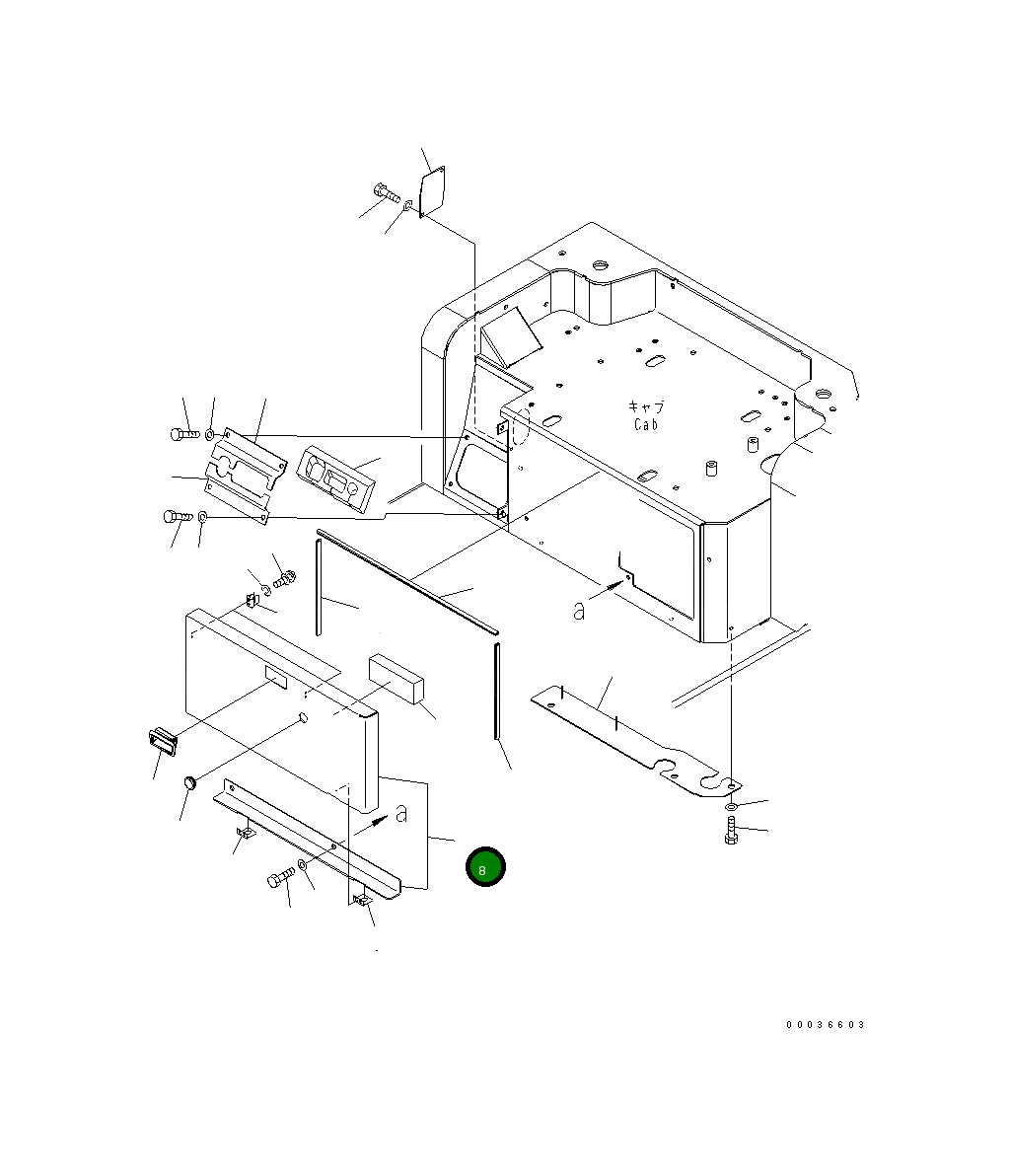 キャブ
Cab

a

a

8

00036603