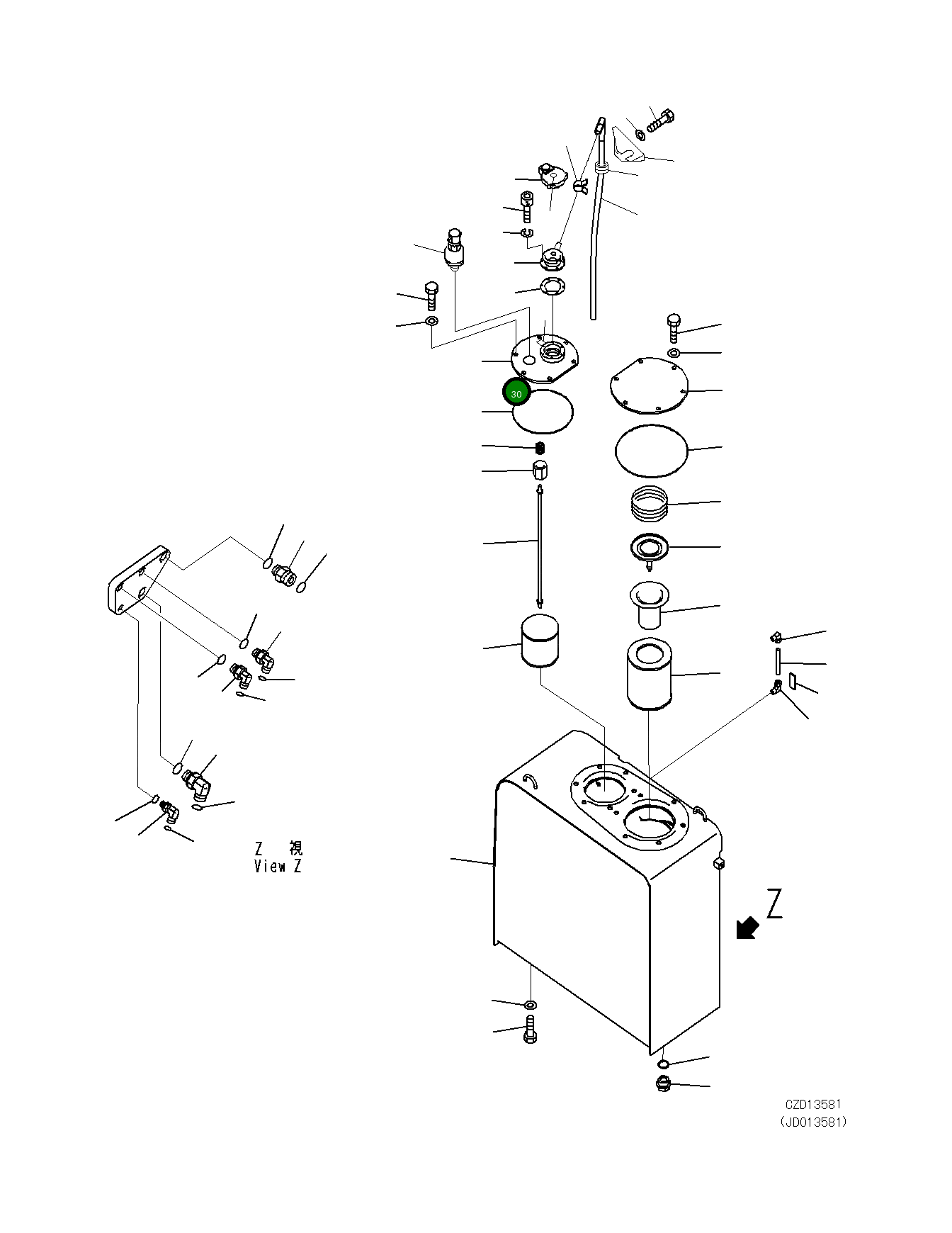 30

Z 視
View Z

Z

CZD13581
(JD013581)