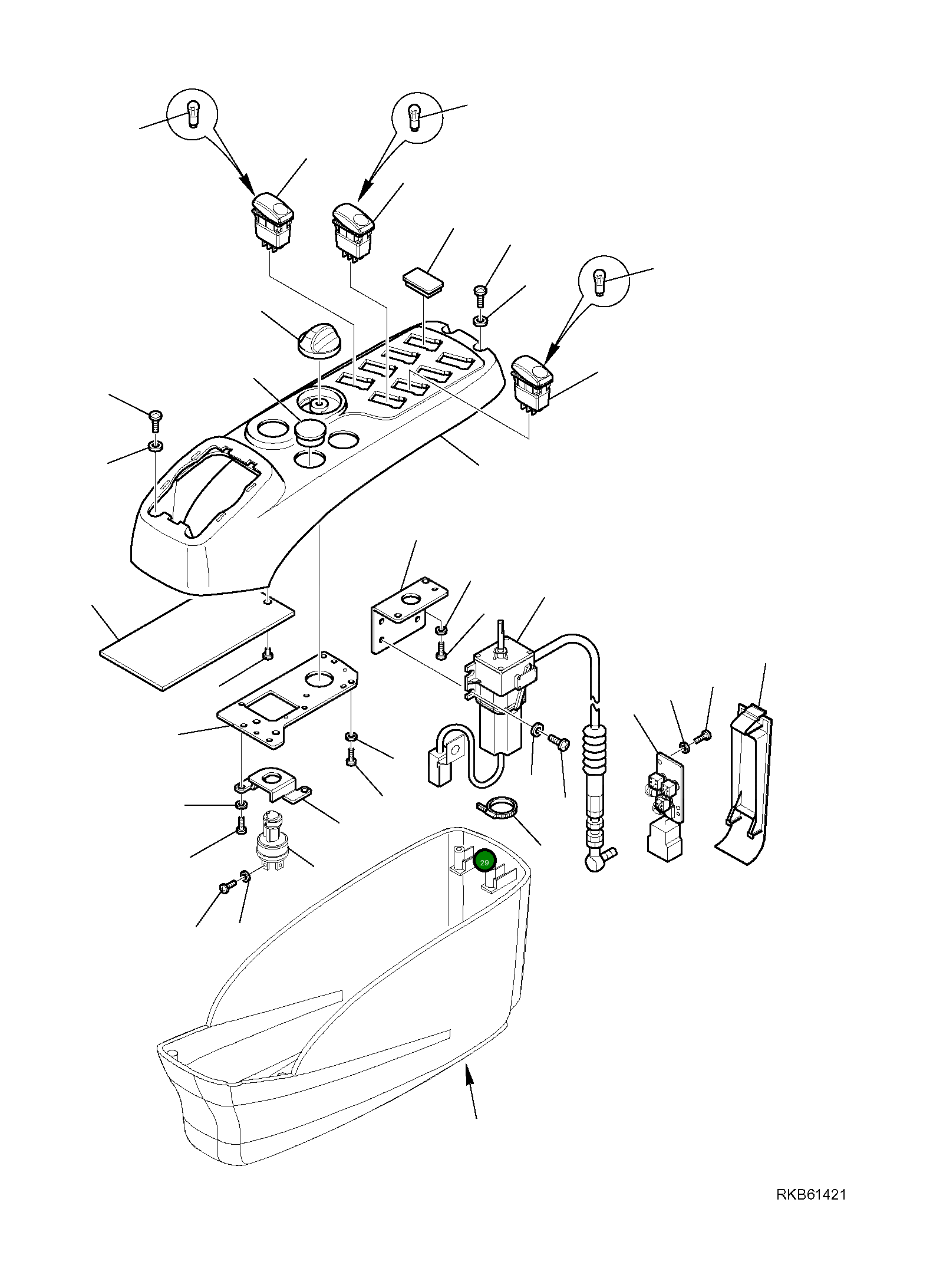 29

RKB61421