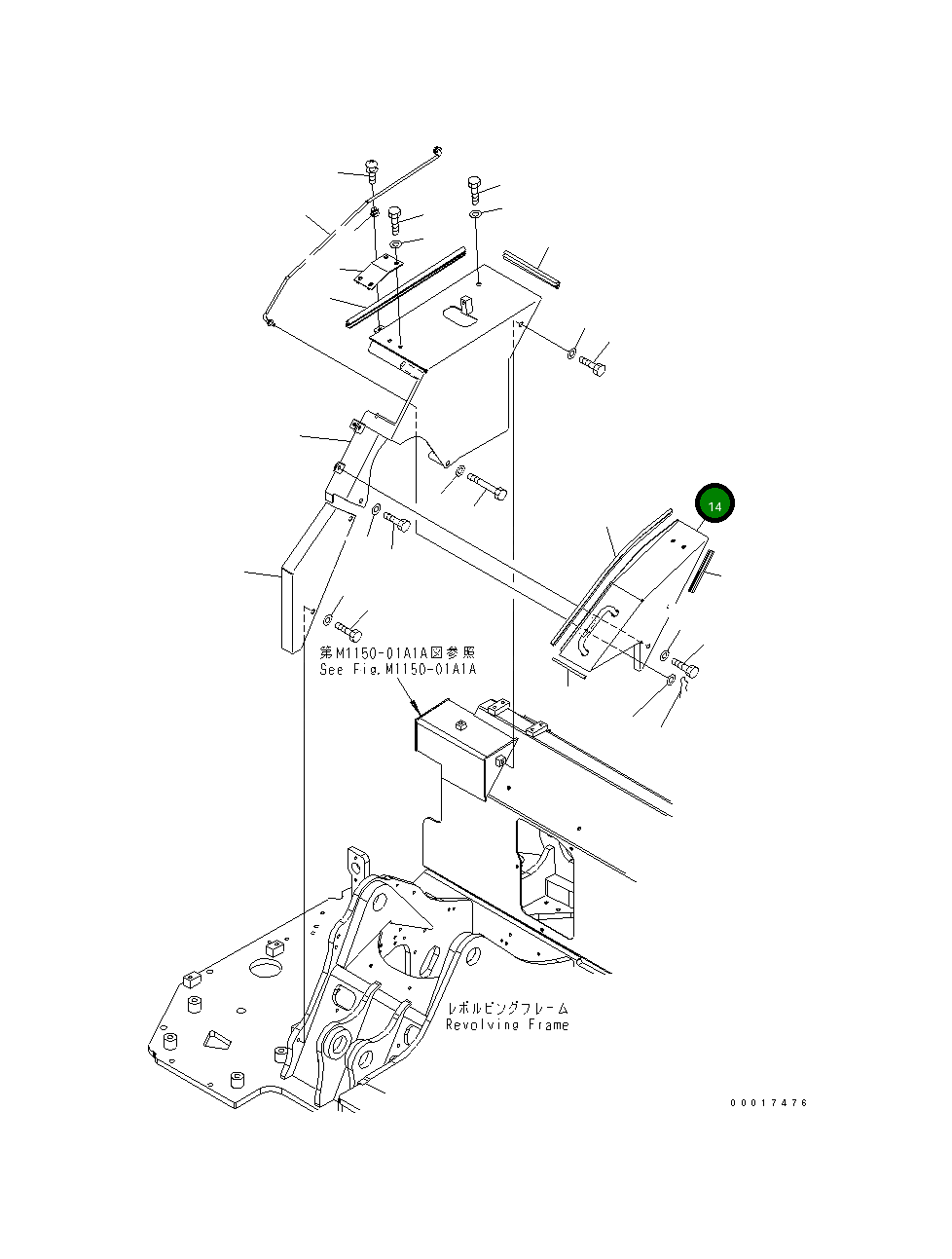 14

第M1150-01A1A図参照
See Fig.M1150-01A1A

レボルビングフレーム
Revolving Frame

00017476