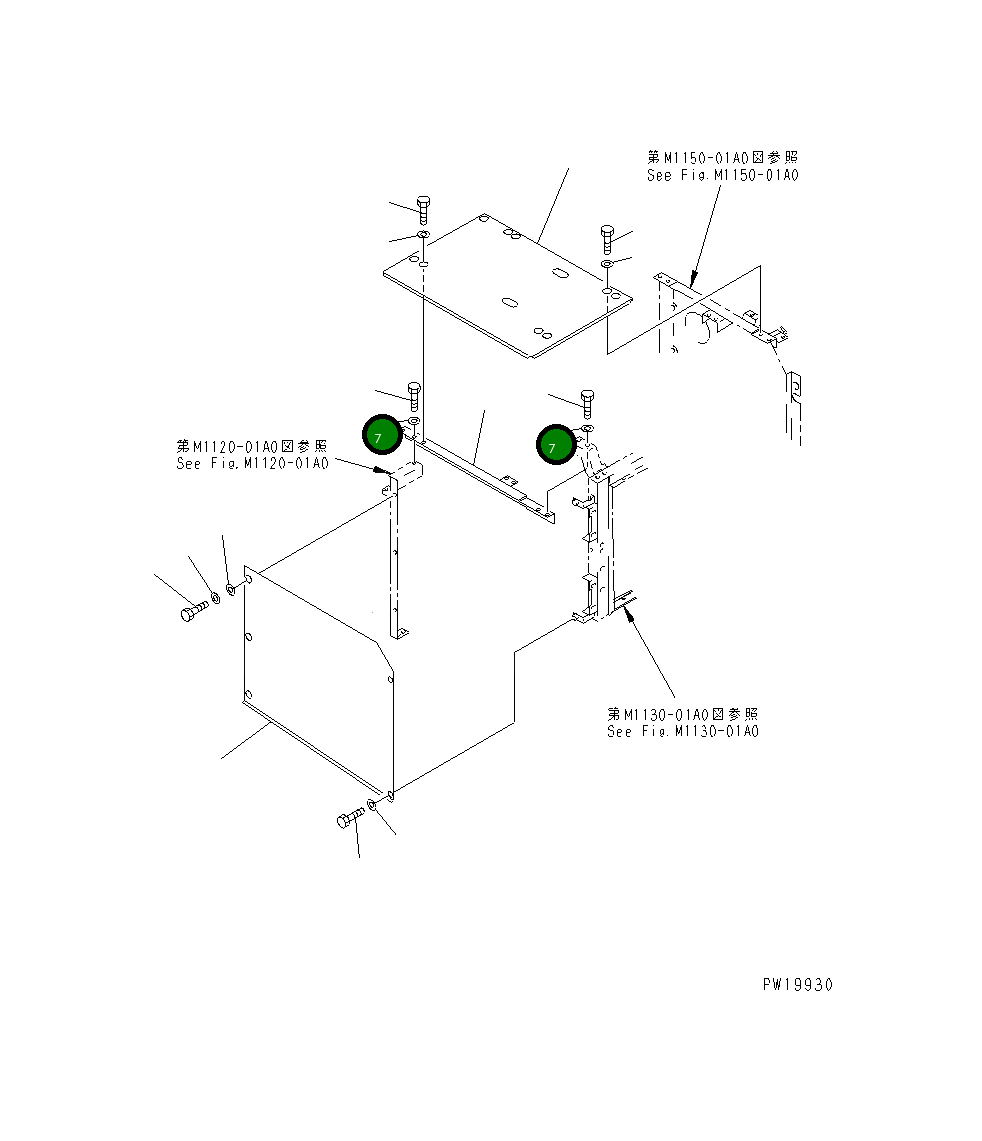 第M1150-01A0図参照
See Fig.M1150-01A0

7

7

第M1120-01A0図参照
See Fig.M1120-01A0

第M1130-01A0図参照
See Fig.M1130-01A0

PW19930