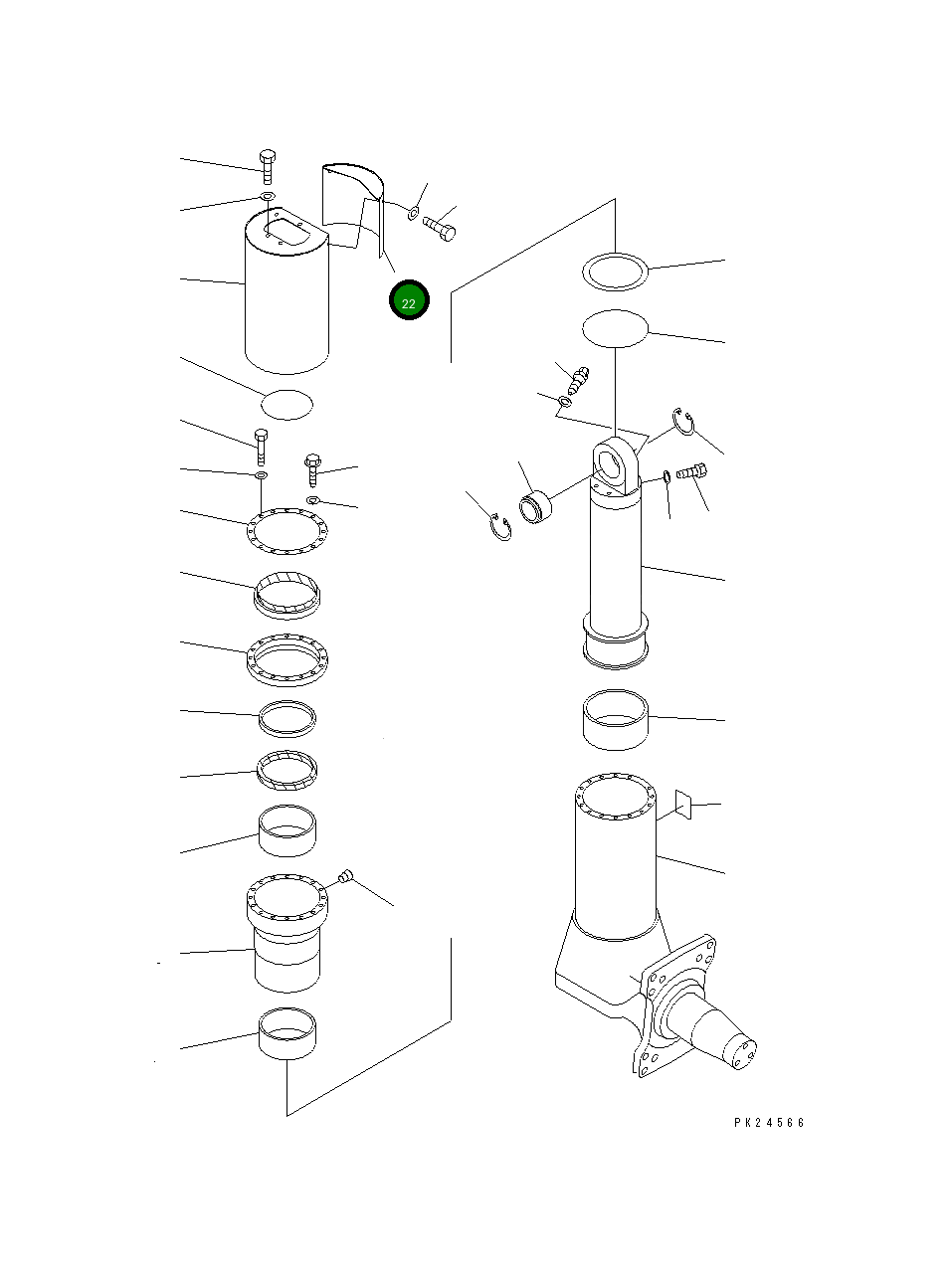 22

PK24566