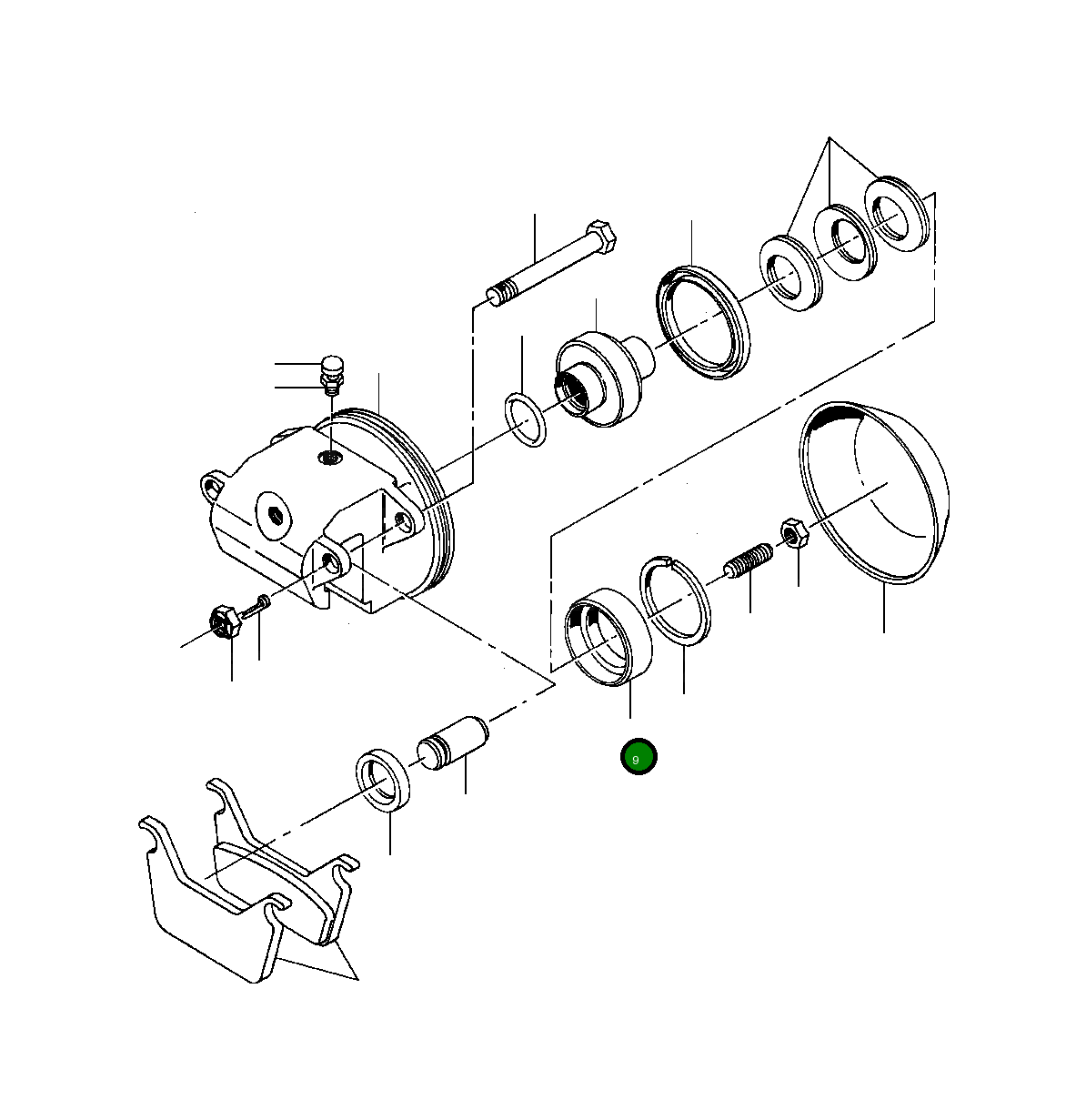 9