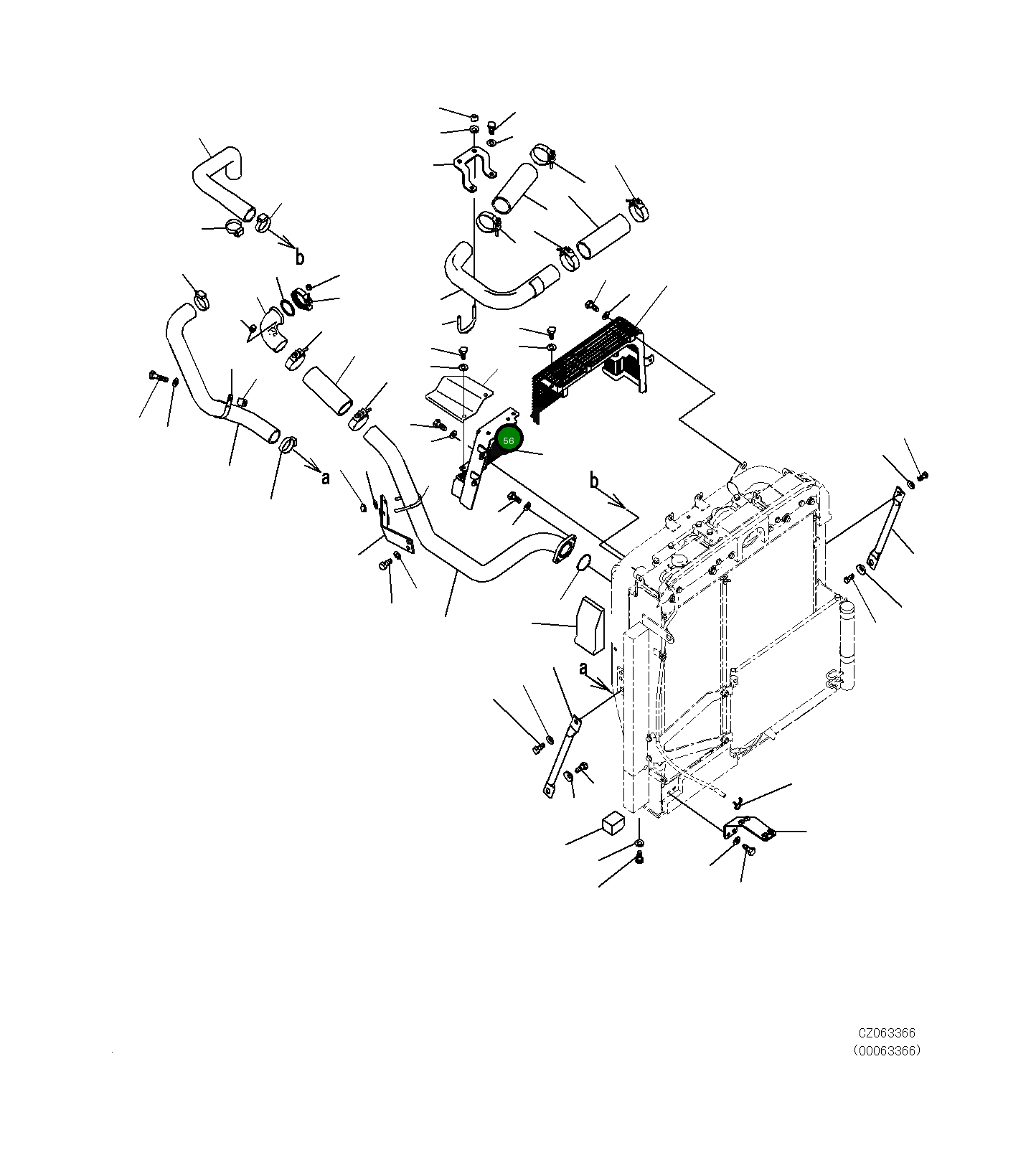 b
a
56
b
a
CZ063366
(00063366)