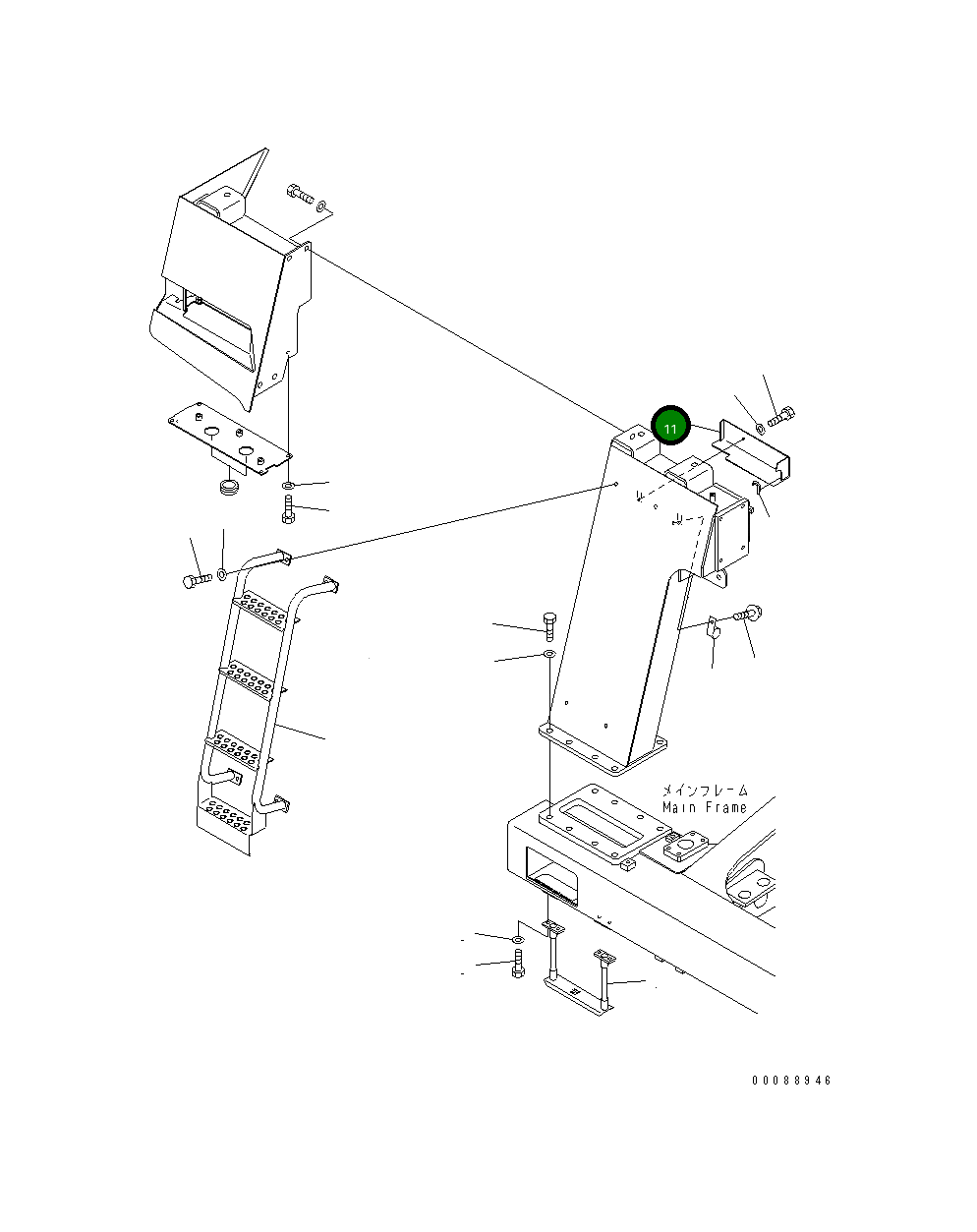 11

メインフレーム
Main Frame

00088946