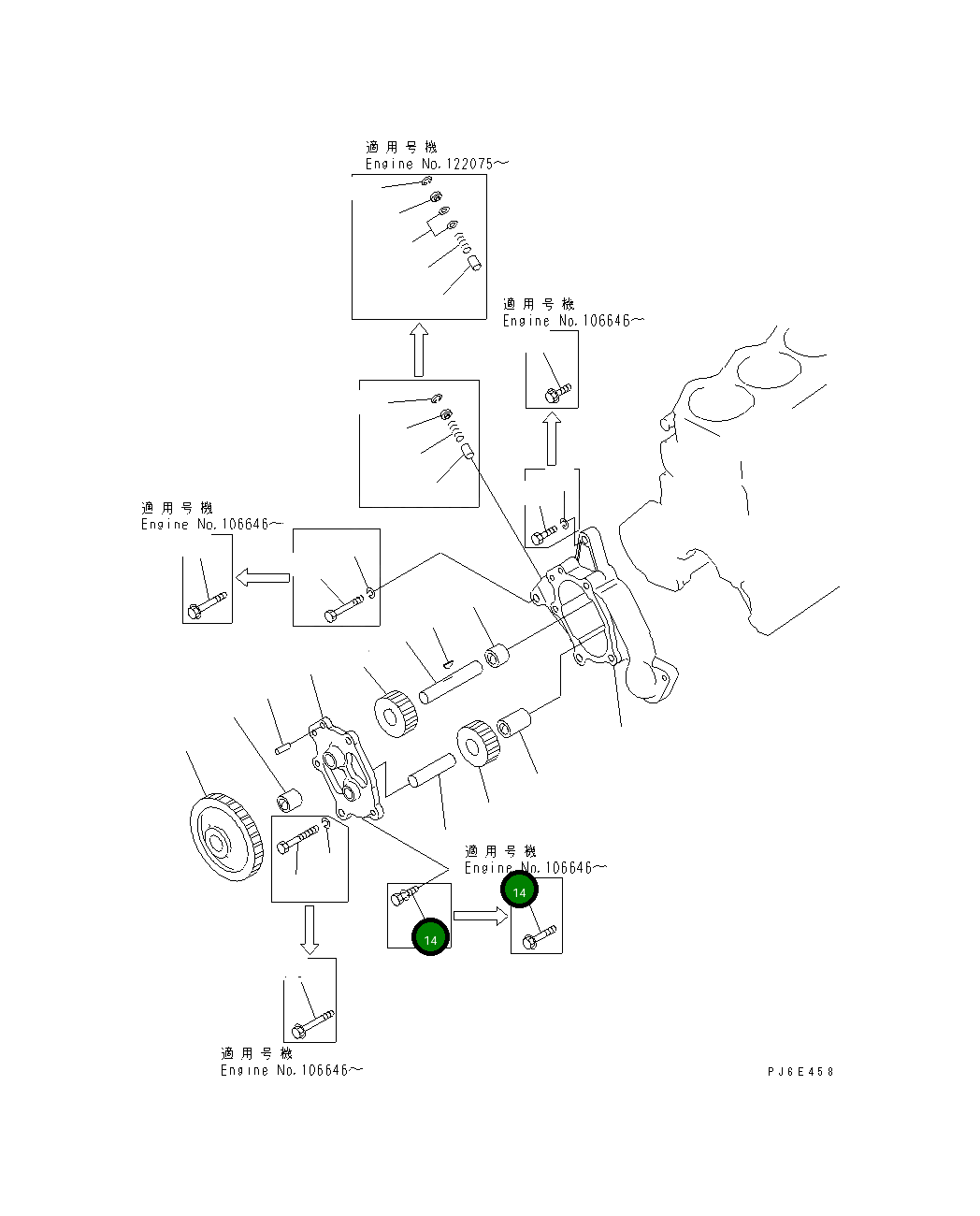 適用号機
Engine No.122075～

適用号機
Engine No.106646～

適用号機
Engine No.106646～

適用号機
Engine No.106646～

14

14

適用号機
Engine No.106646～

PJ6E458