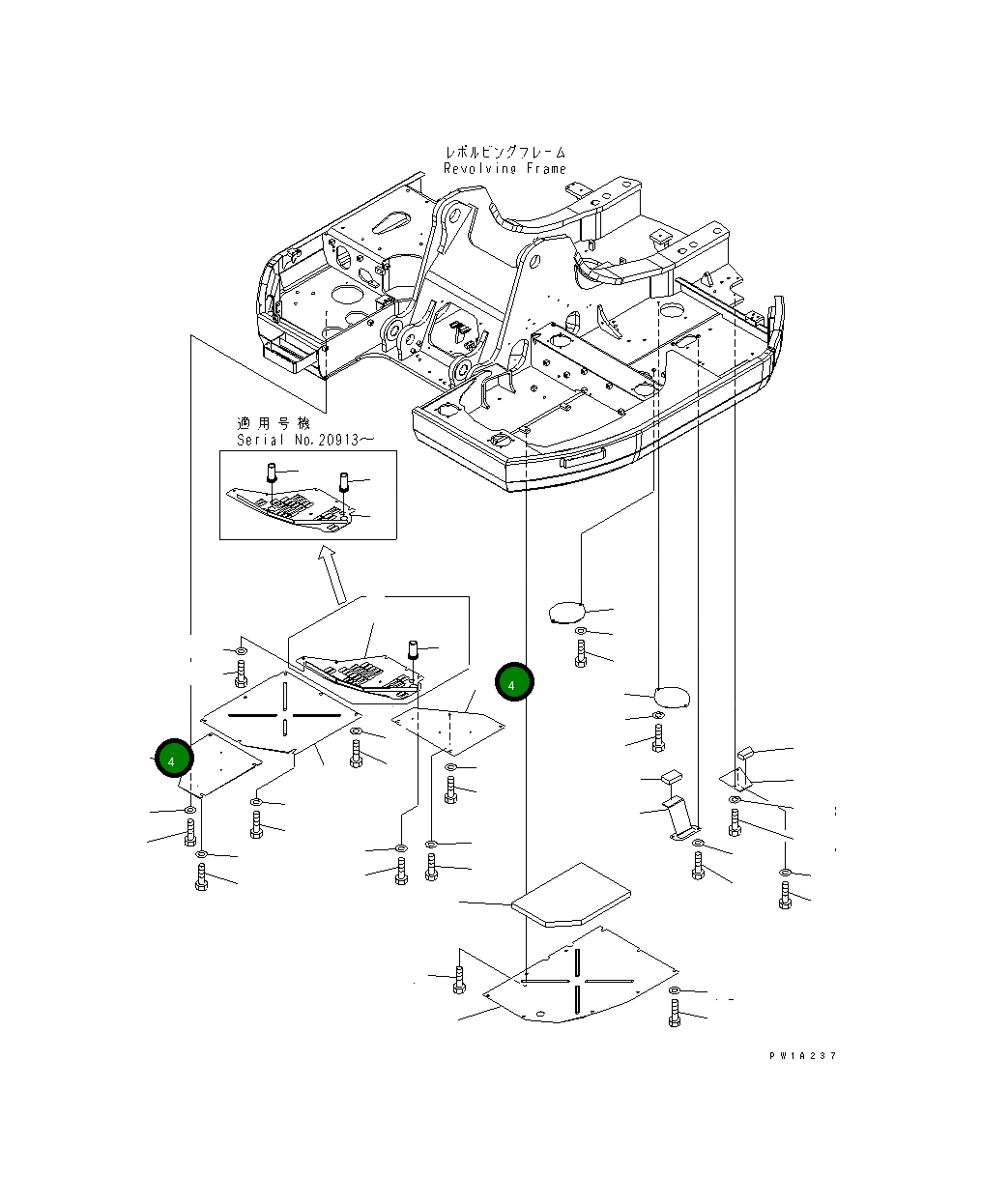 レボルビングフレーム
Revolving Frame

適用号機
Serial No.20913～

4

4

PW1A237