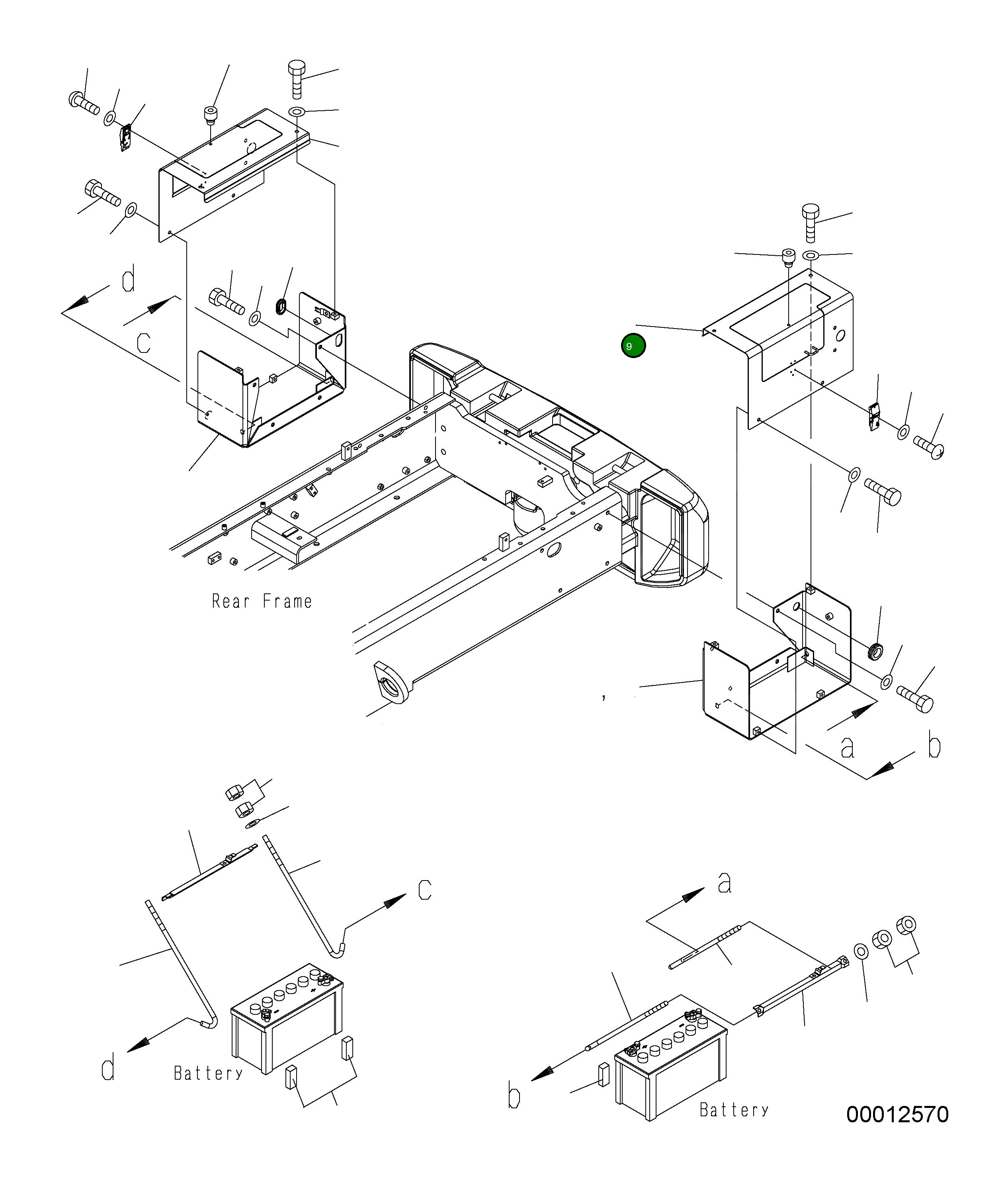 d
c
9
Rear Frame
a
b
c
a
d
Battery
b
Battery
00012570