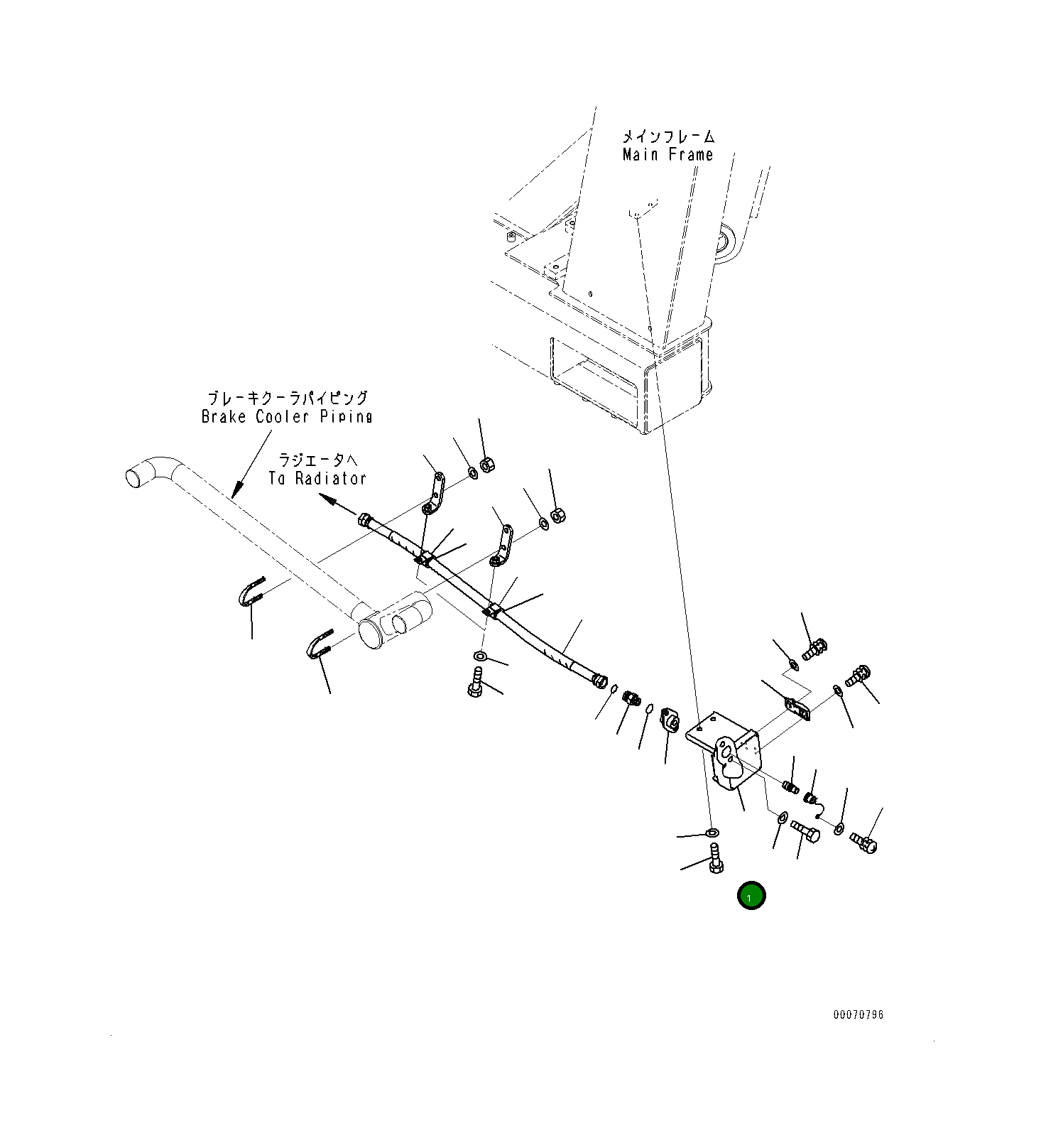 メインフレーム
Main Frame

ブレーキクーラパイピング
Brake Cooler Piping

ラジエータへ
To Radiator

1

00070796