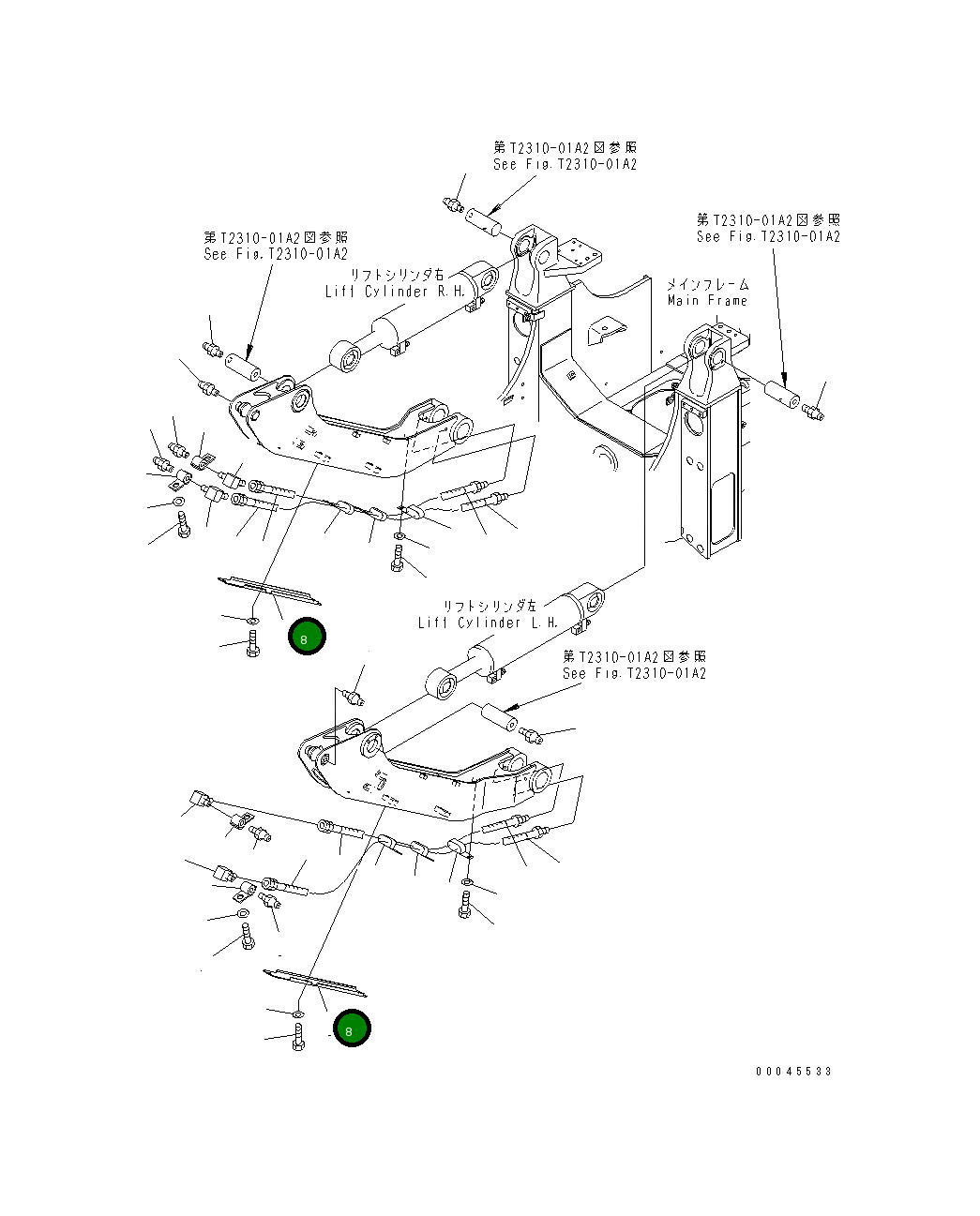 第T2310-01A2図参照
See Fig.T2310-01A2

第T2310-01A2図参照
See Fig.T2310-01A2

第T2310-01A2図参照
See Fig.T2310-01A2

リフトシリンダ右
Lift Cylinder R.H.

メインフレーム
Main Frame

8

リフトシリンダ左
Lift Cylinder L.H.

第T2310-01A2図参照
See Fig.T2310-01A2

8

00045533