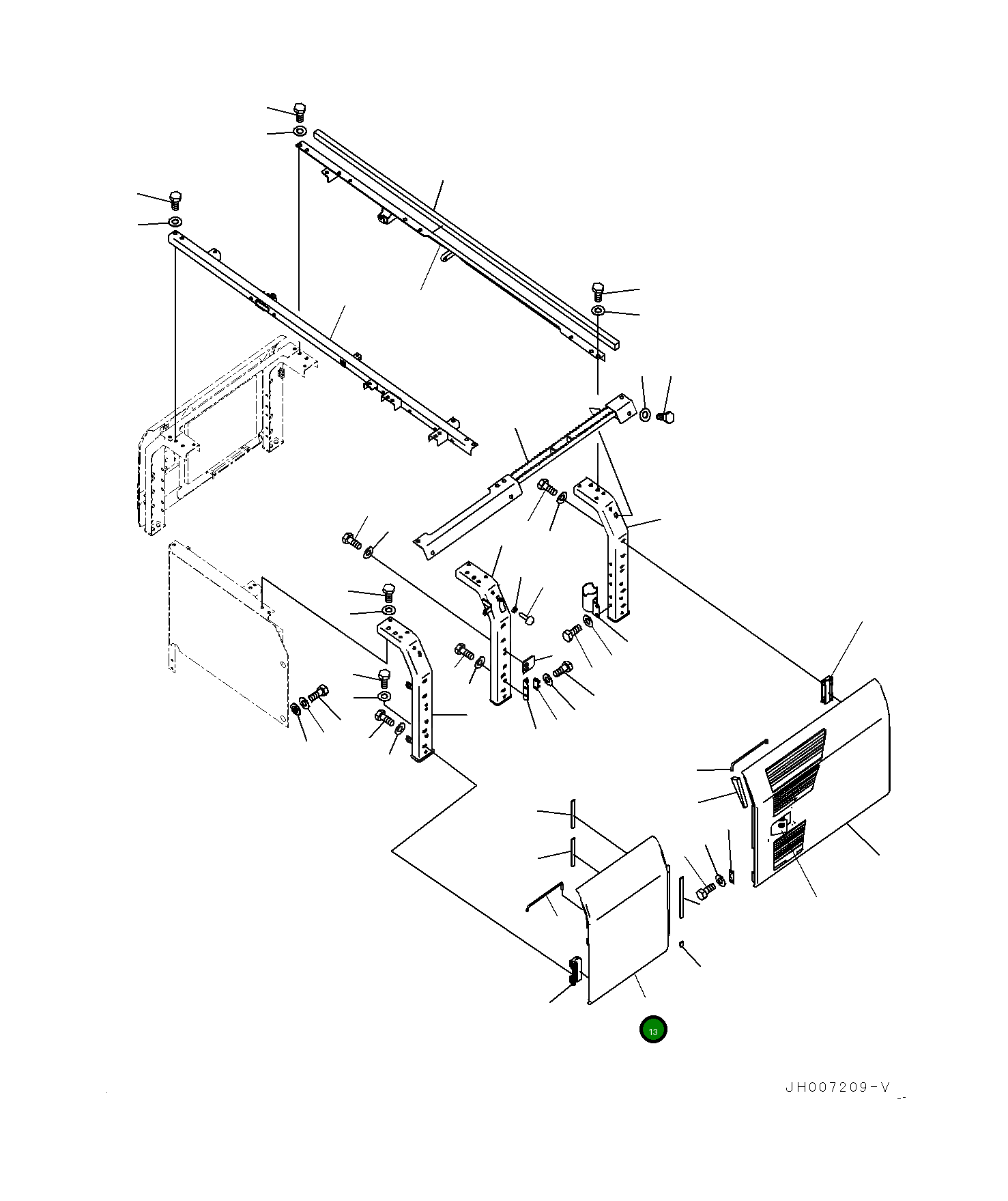 13

JH007209-V