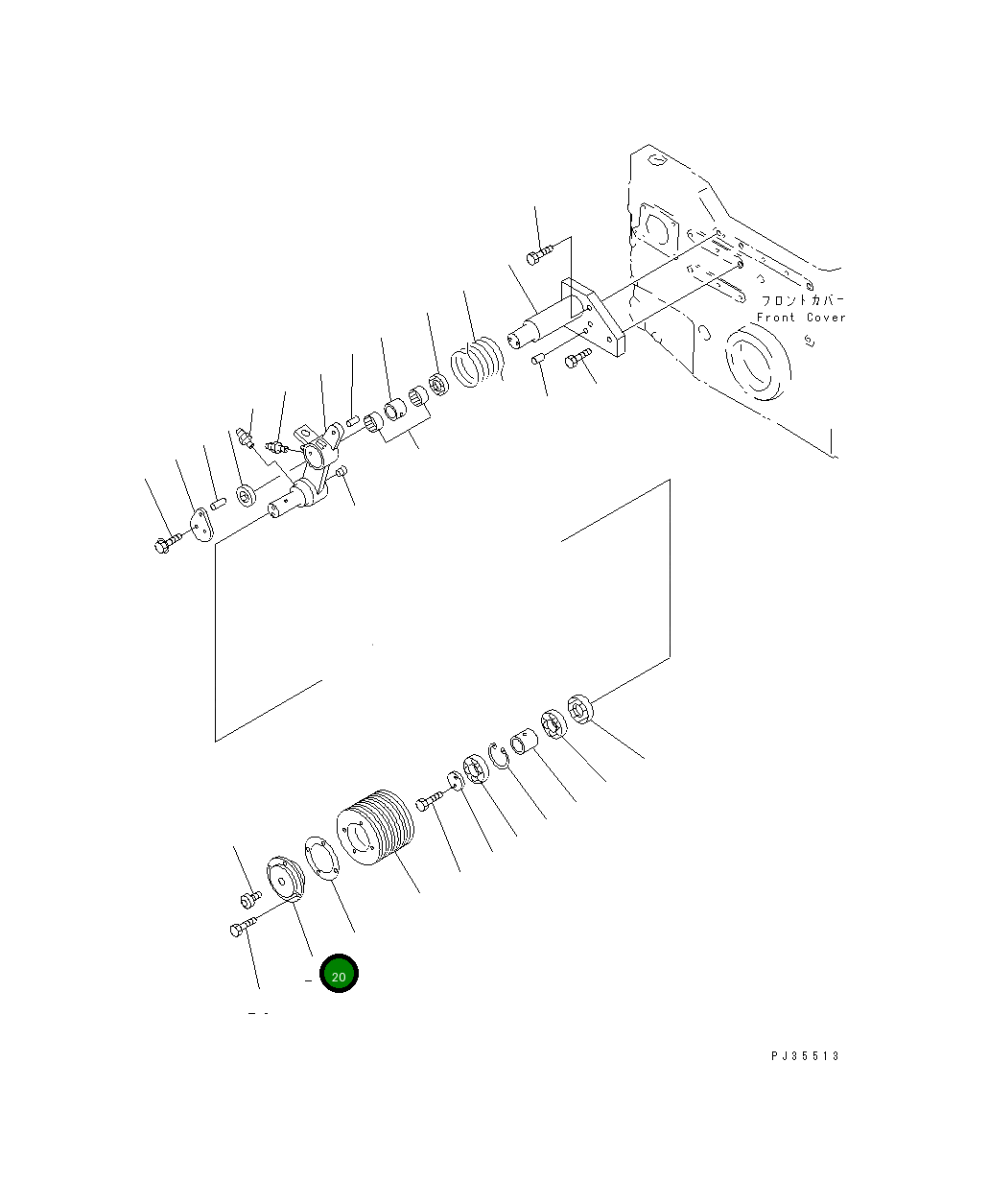 フロントカバー
Front Cover

20

PJ35513