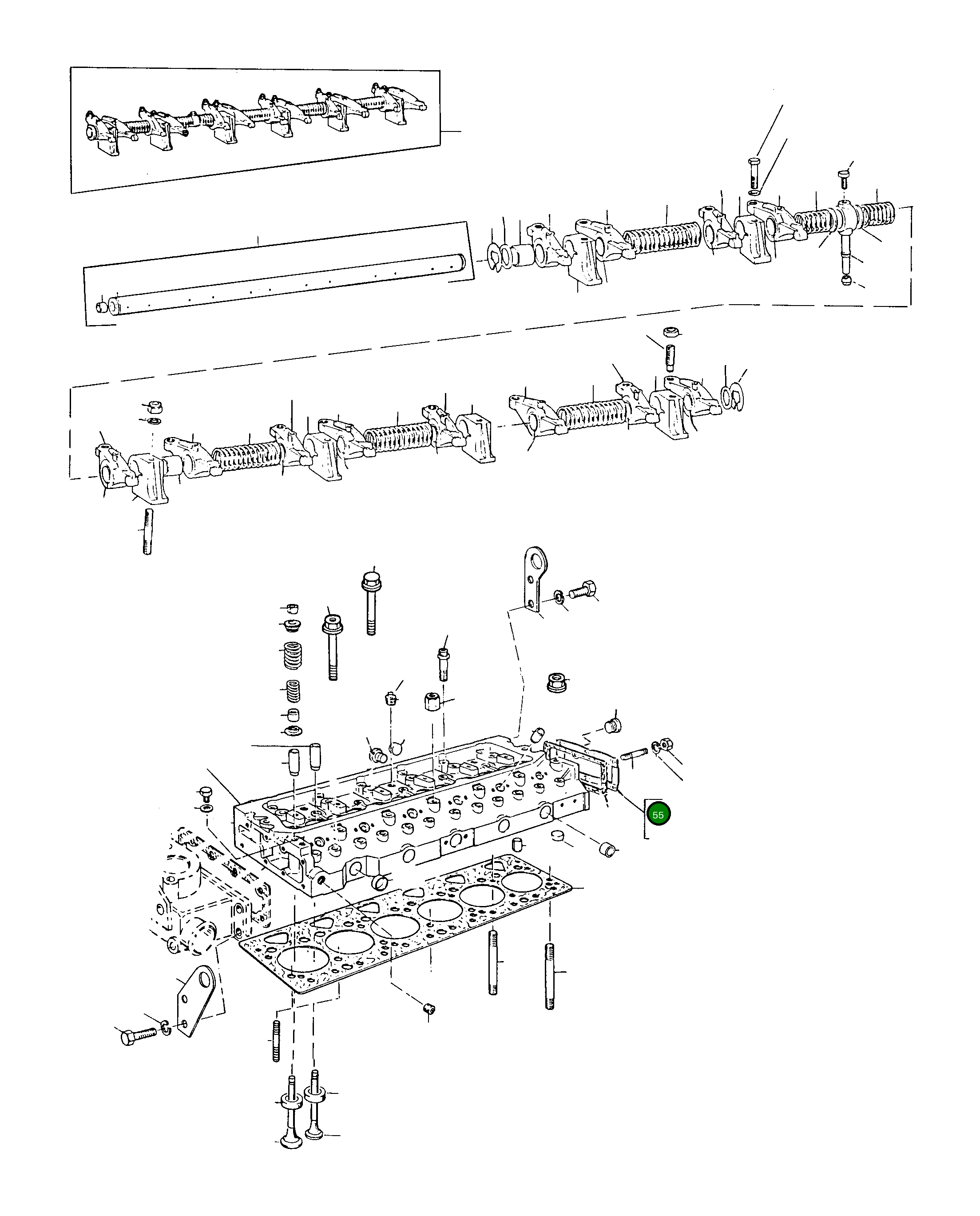 55