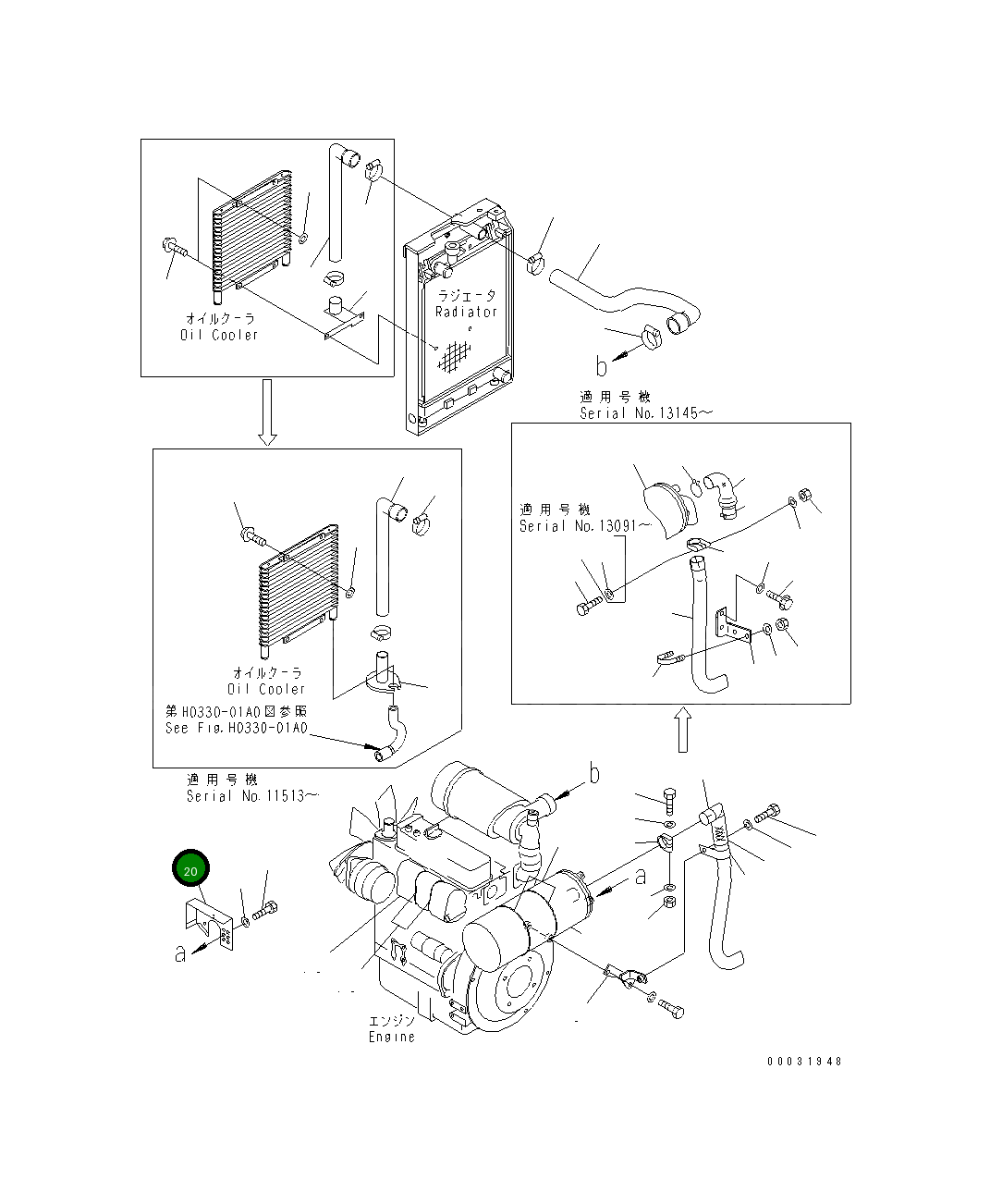 オイルクーラ
Oil Cooler

ラジエータ
Radiator

b

適用号機
Serial No.13145～

適用号機
Serial No.13091～

オイルクーラ
Oil Cooler

第H0330-01A0図参照
See Fig.H0330-01A0

適用号機
Serial No.11513～

b

a

20

a

エンジン
Engine

00031948