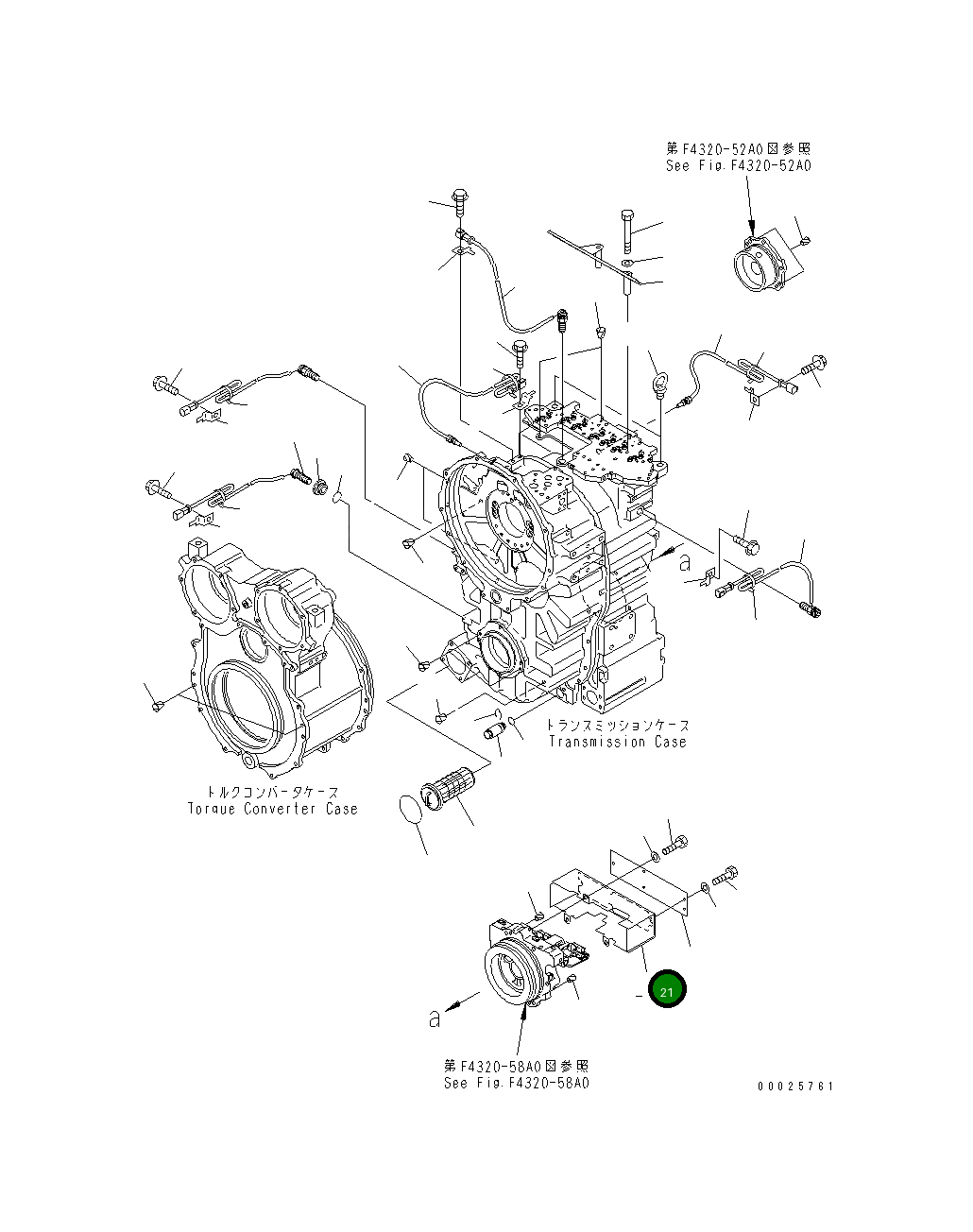 第F4320-52A0図参照
See Fig.F4320-52A0

a

トランスミッションケース
Transmission Case

トルクコンバータケース
Torque Converter Case

21

a

第F4320-58A0図参照
See Fig.F4320-58A0

00025761