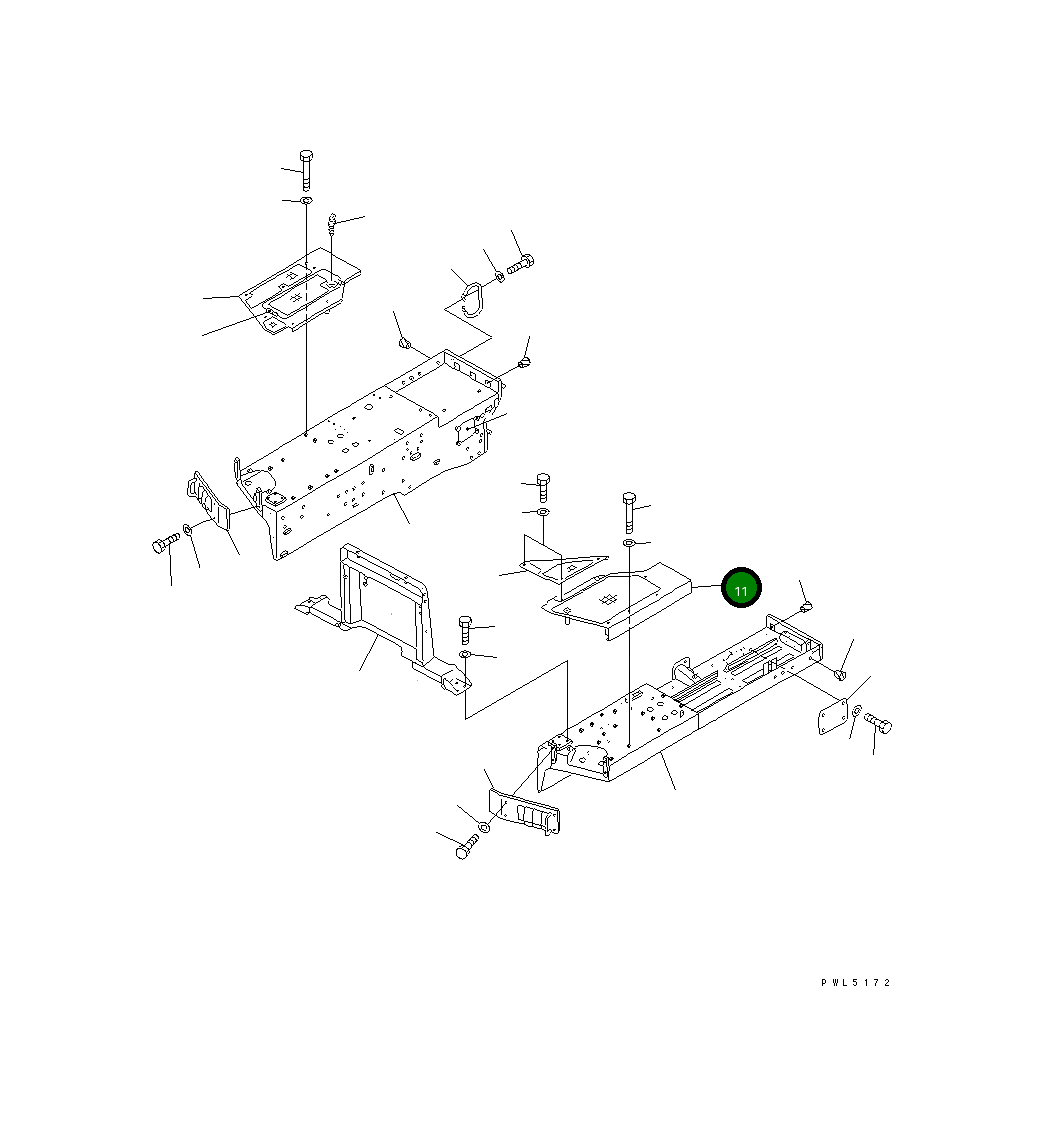 11

PWL5172