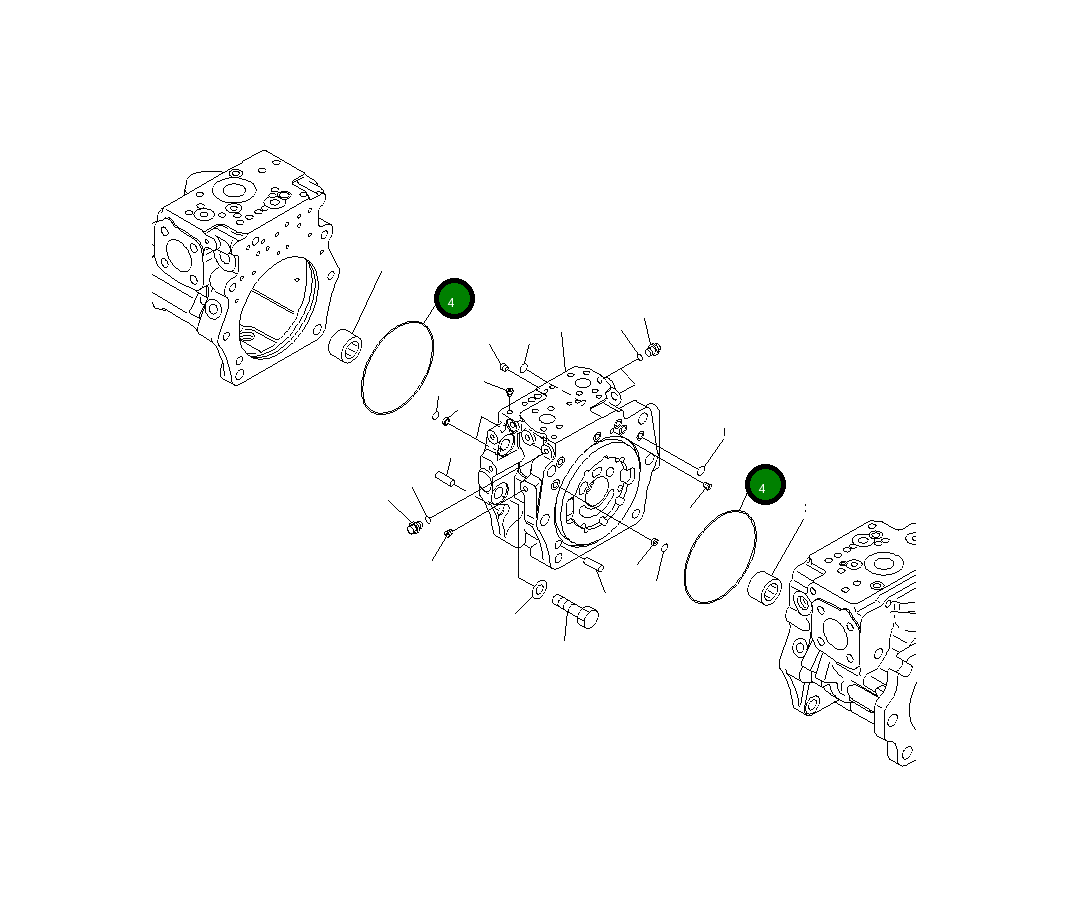 4

4