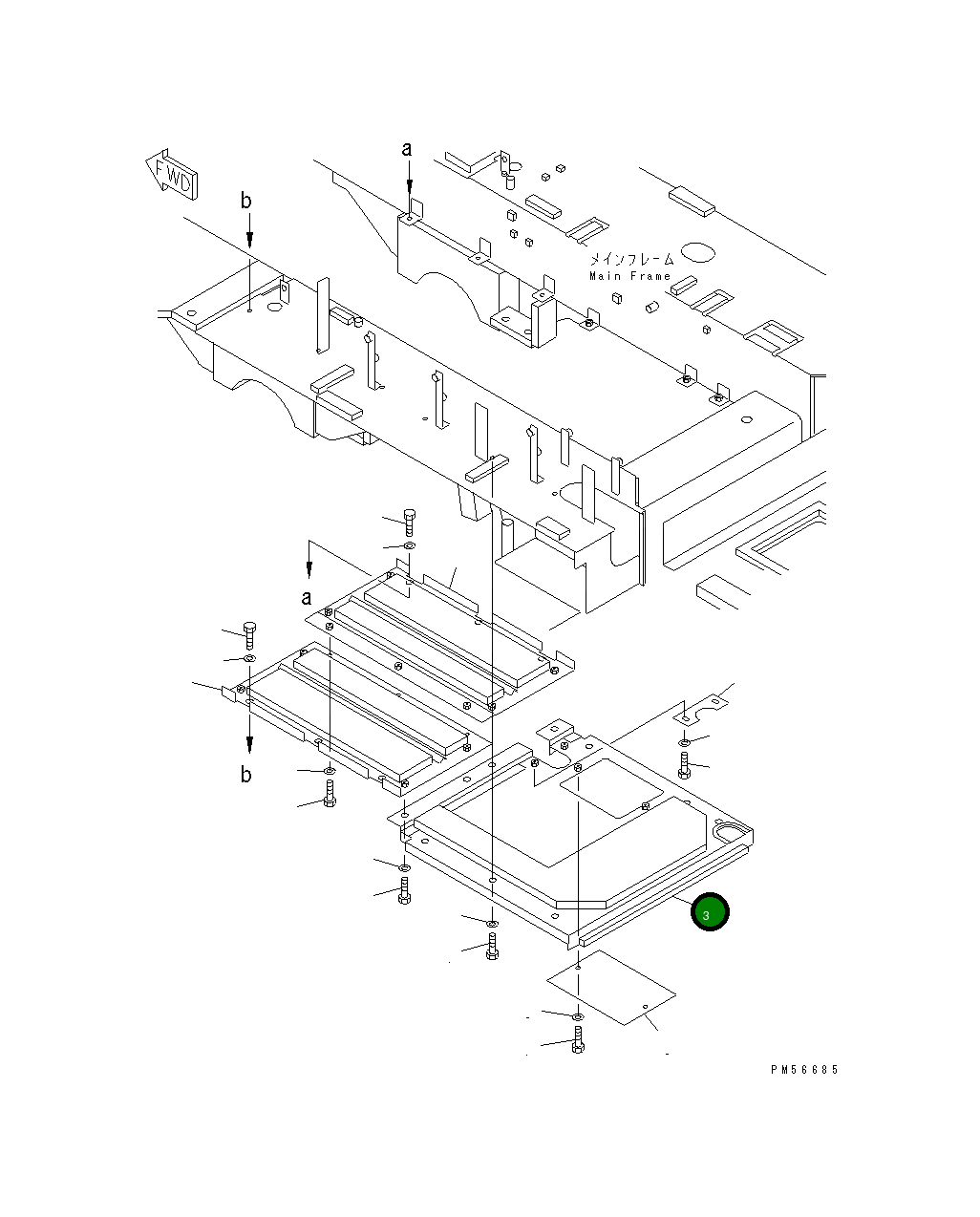 FWD

a

b

メインフレーム
Main Frame

a

b

3

PM56685