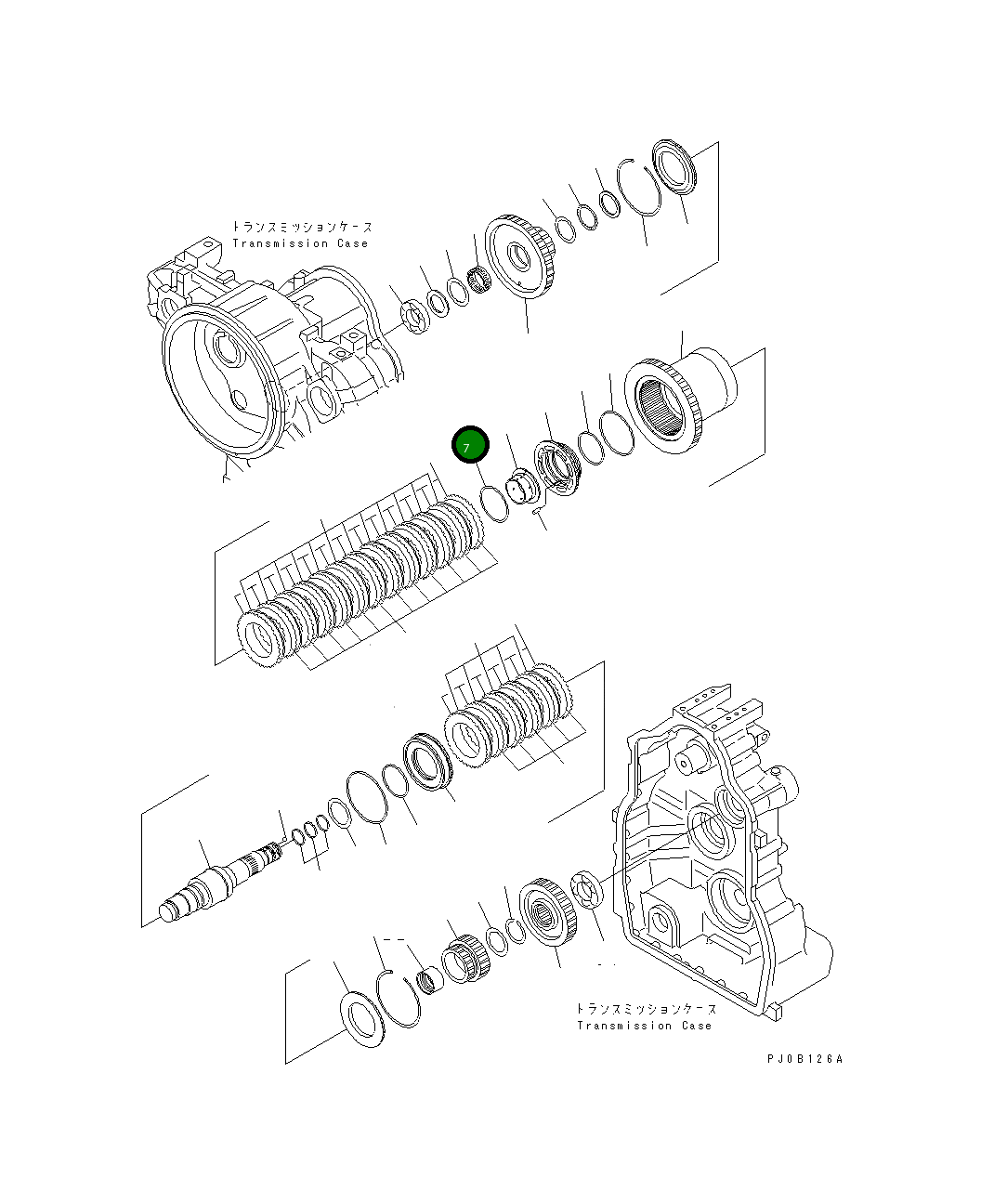 トランスミッションケース
Transmission Case

7

トランスミッションケース
Transmission Case

PJ0B126A