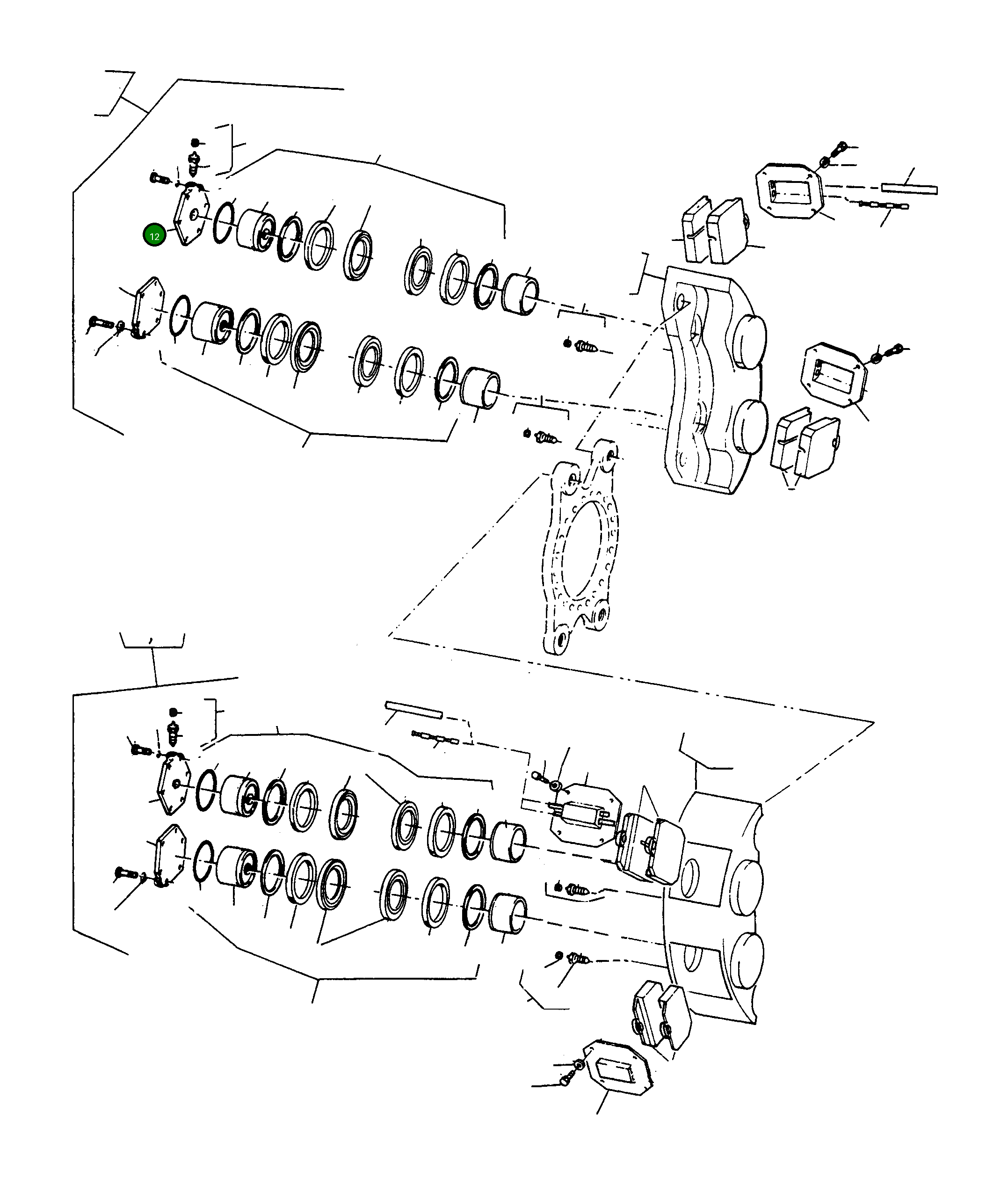 12