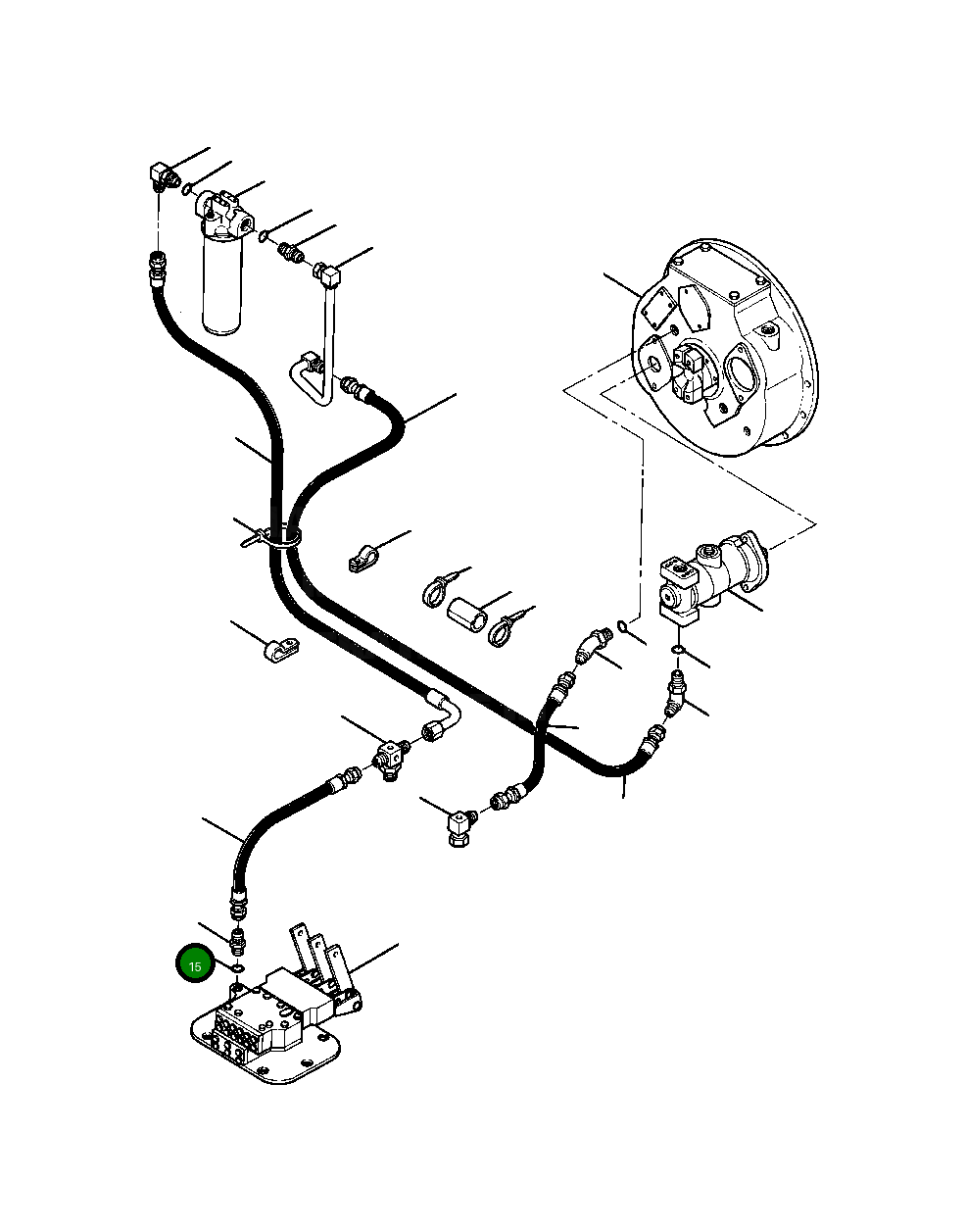 15