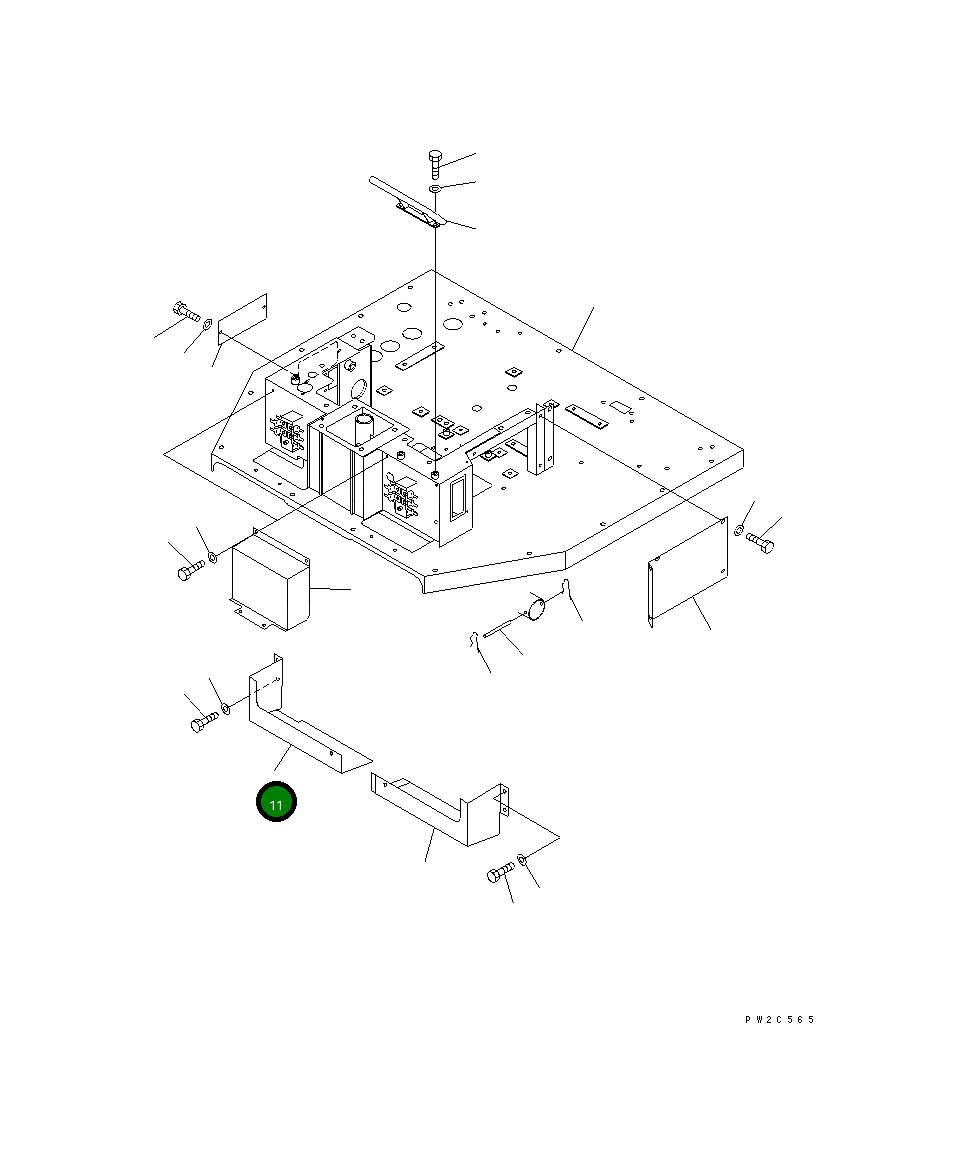 11

PW2C565