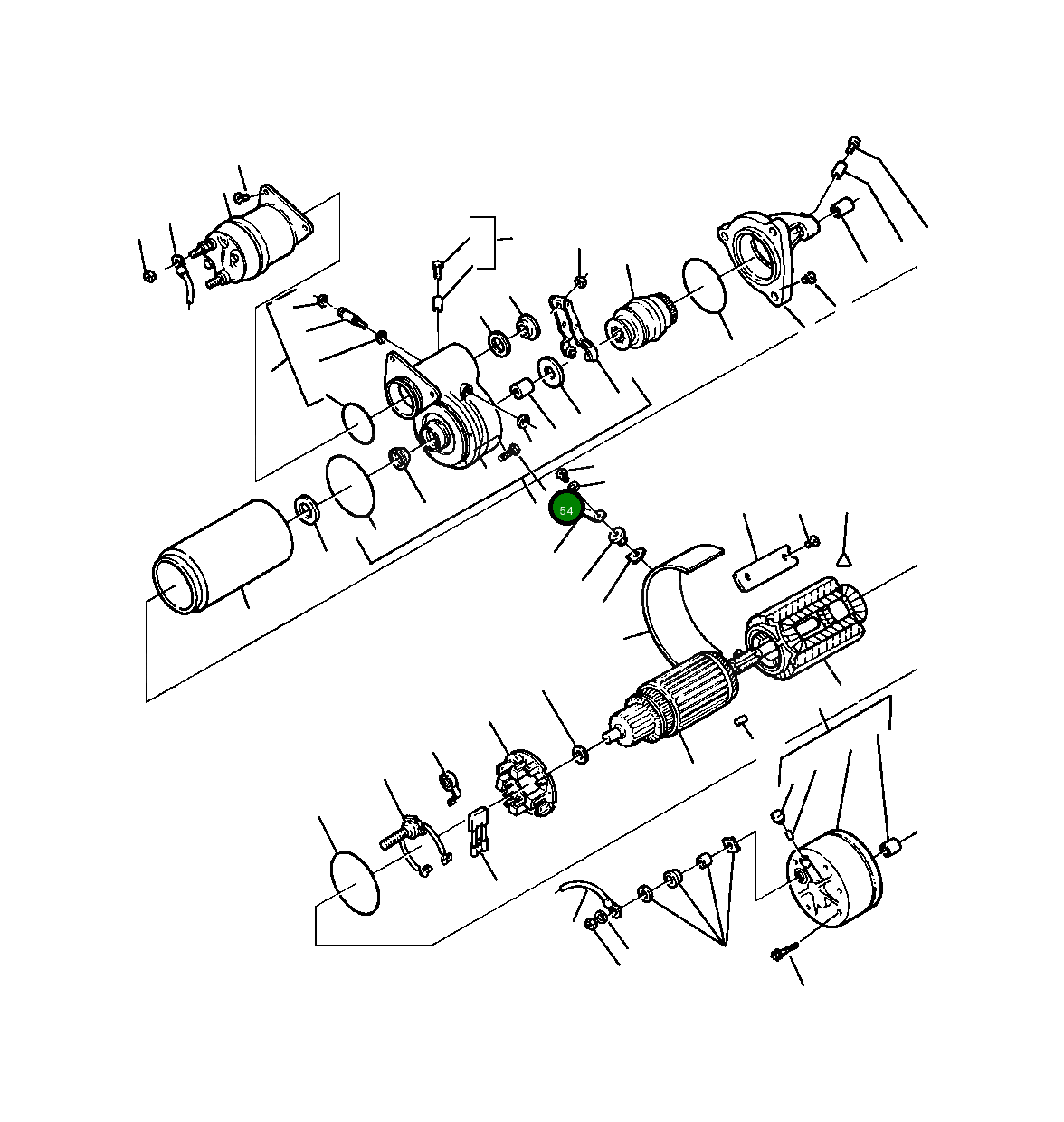 54