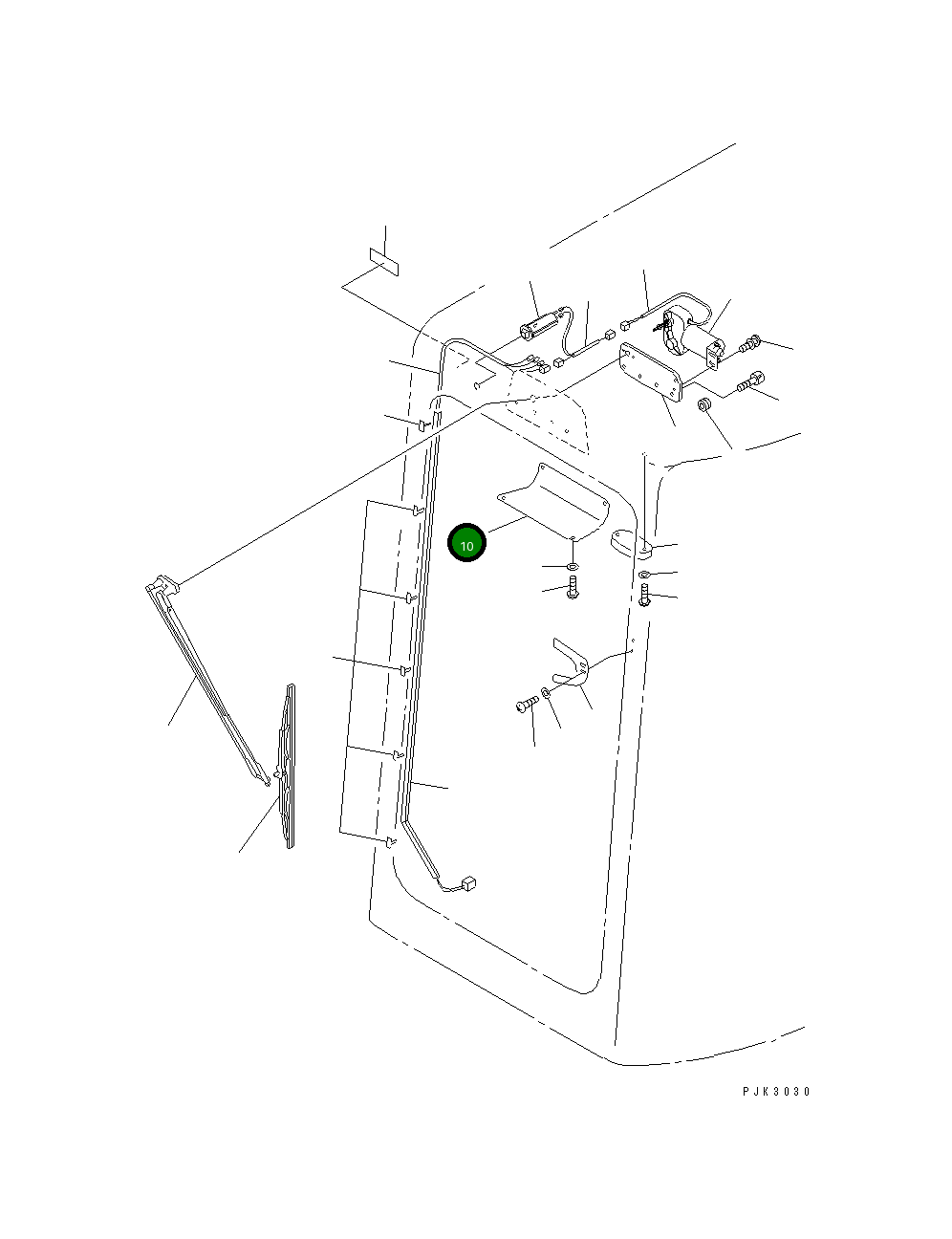 10

PJK3030