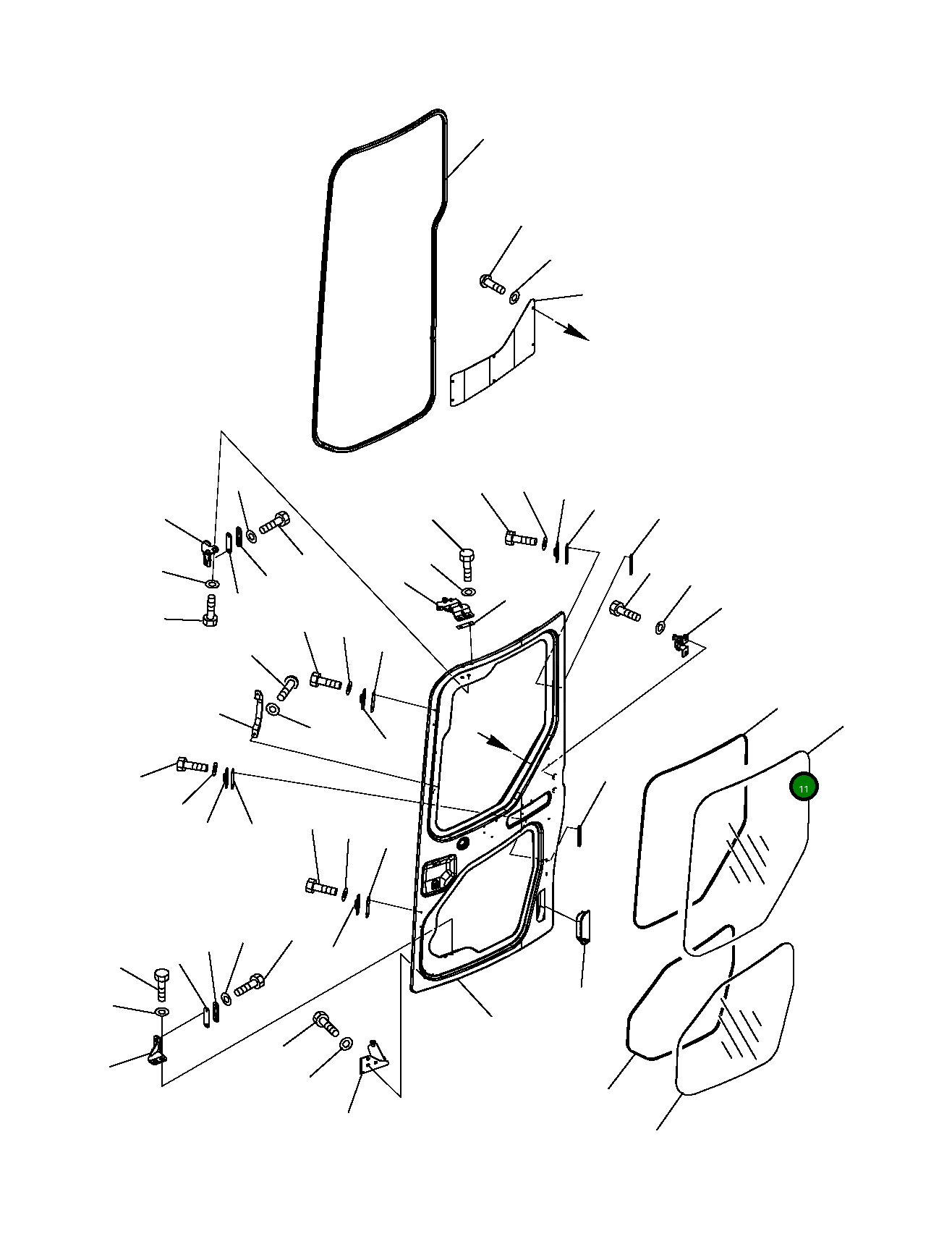 11