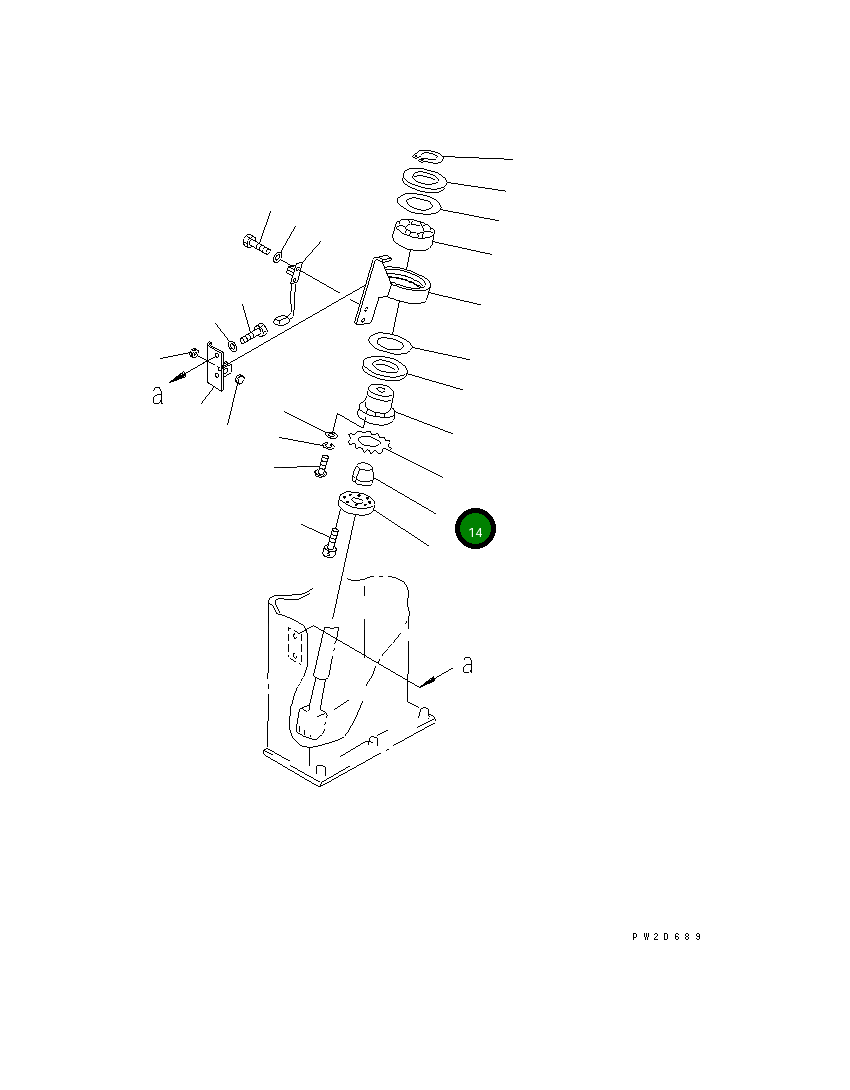 a

14

a

PW2D689