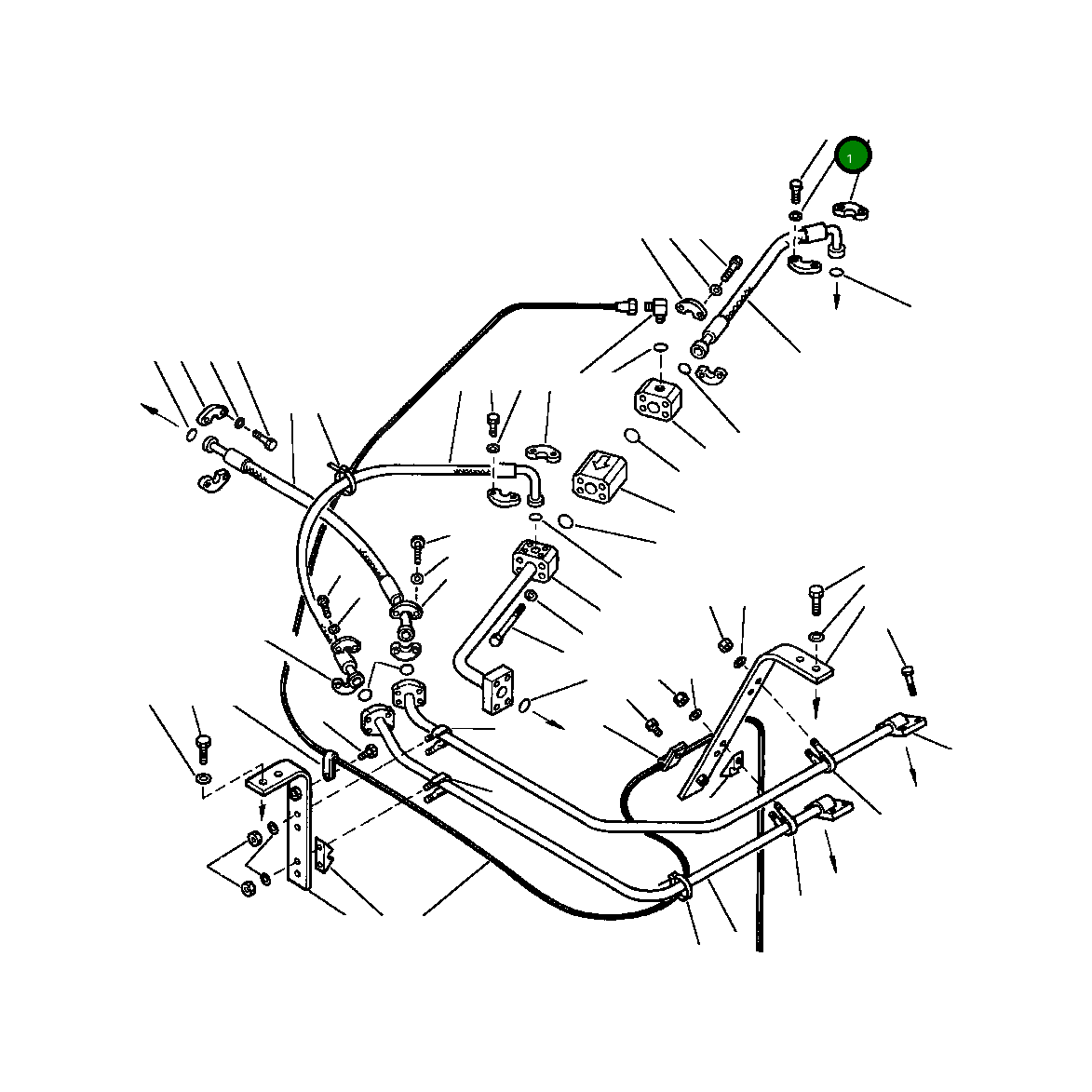 1