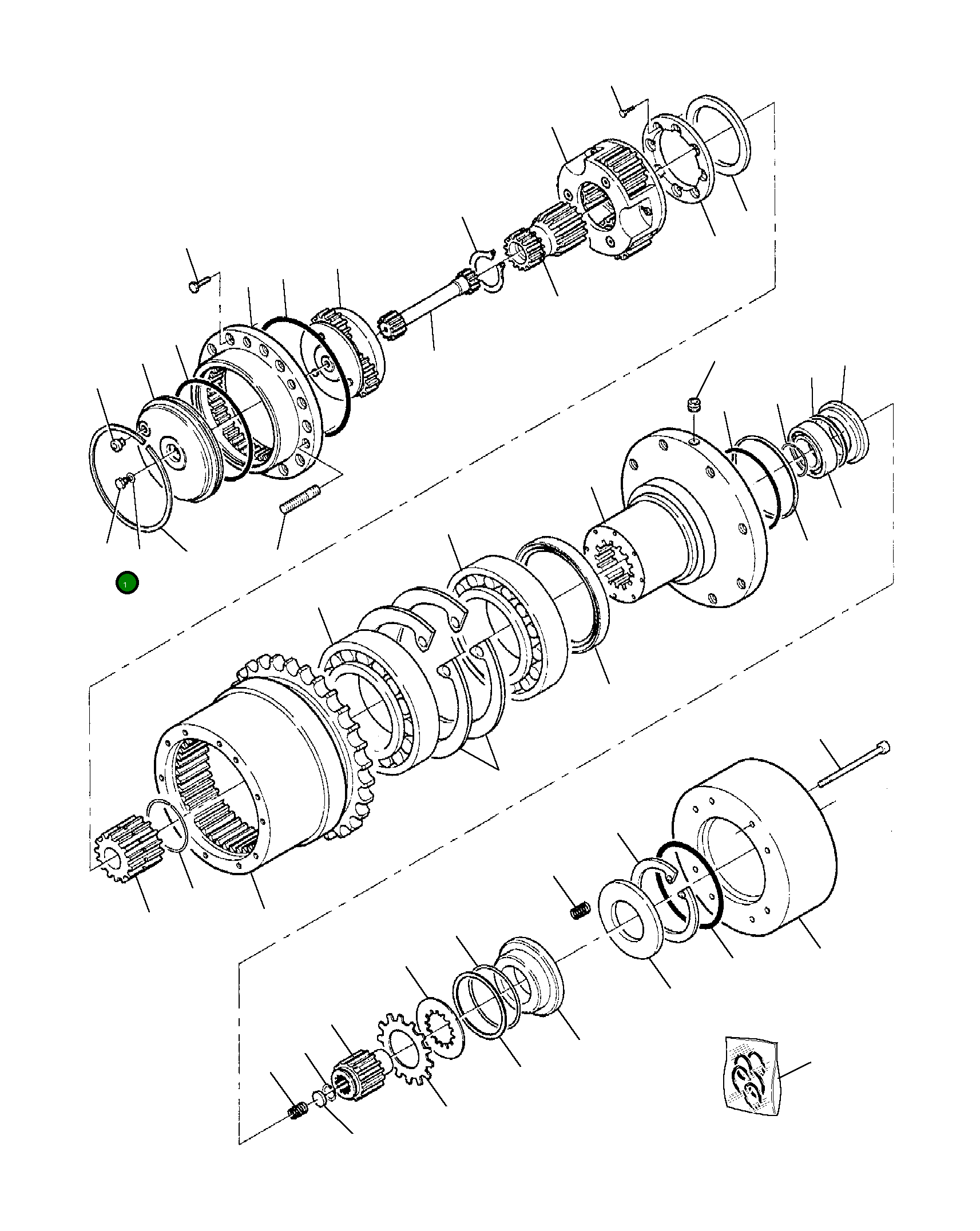 1