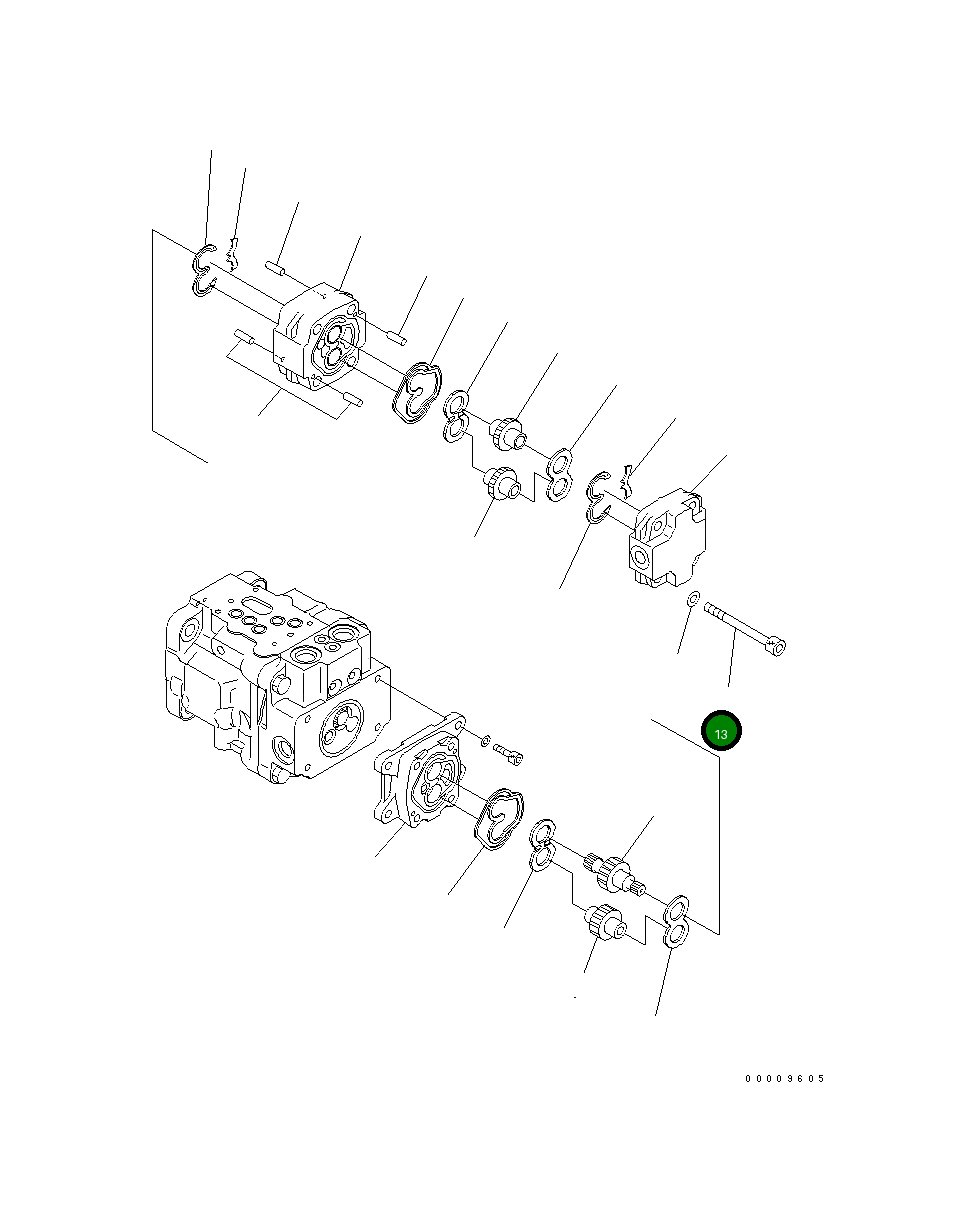 13

00009605