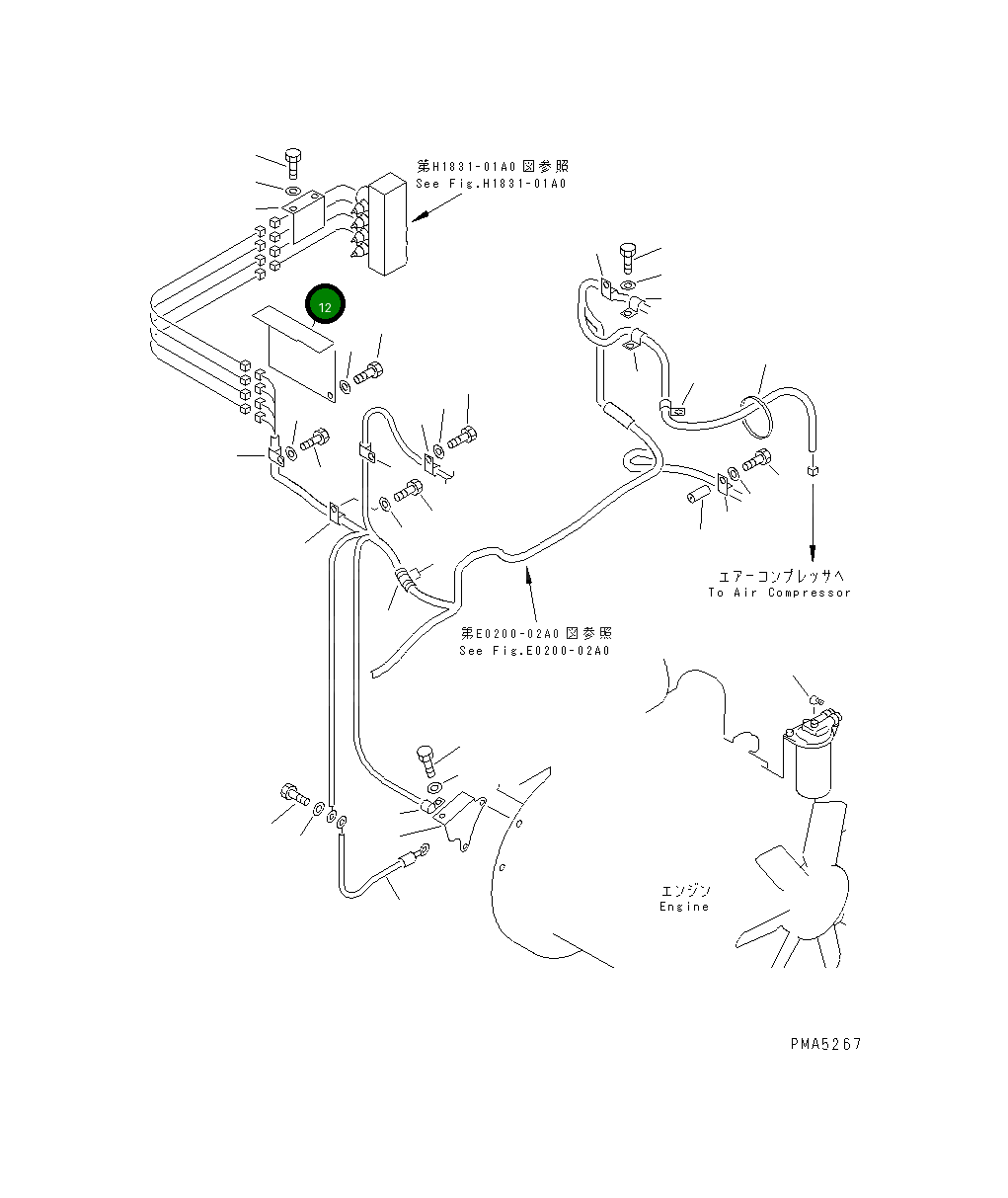 第H1831-01A0 図参照
See Fig.H1831-01A0

12

エアーコンプレッサへ
To Air Compressor

第E0200-02A0 図参照
See Fig.E0200-02A0

エンジン
Engine

PMA5267